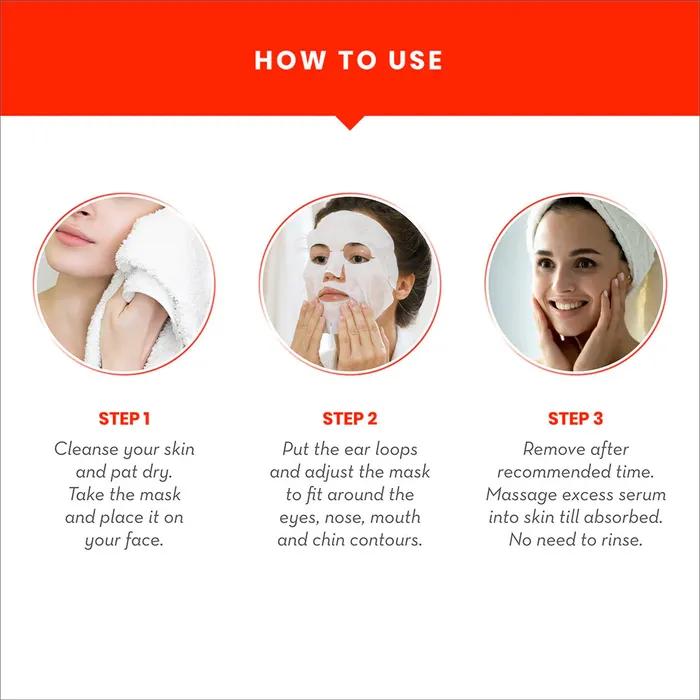 HOW TO USE

STEP 1
Cleanse your skin and pat dry. Take the mask and place it on your face.

STEP 2
Put the ear loops and adjust the mask to fit around the eyes, nose, mouth and chin contours.

STEP 3
Remove after recommended time. Massage excess serum into skin till absorbed. No need to rinse.