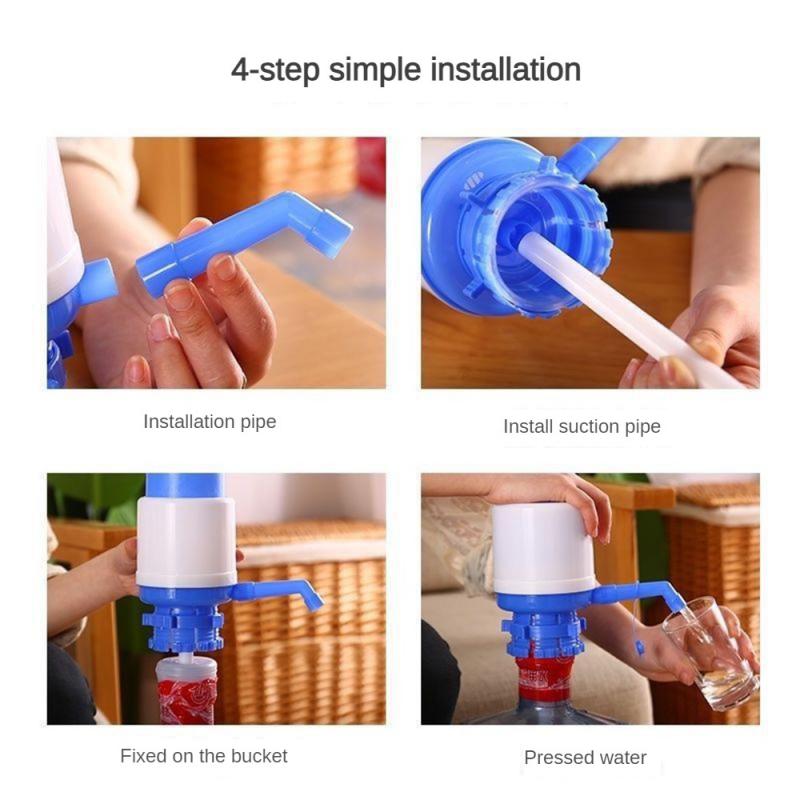 4-step simple installation

Installation pipe

Install suction pipe

Fixed on the bucket

Pressed water