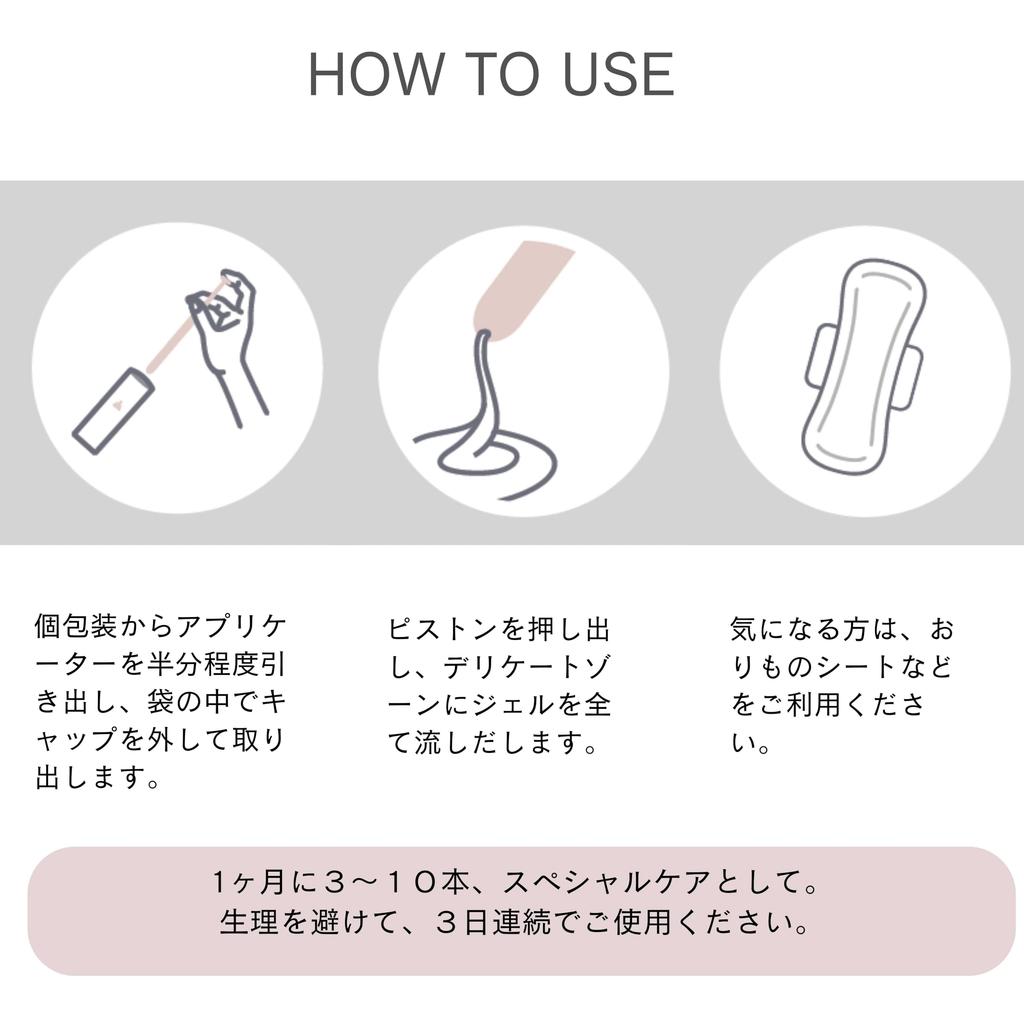 HOW TO USE

個包装からアプリケーターを半分程度引き出し、袋の中でキャップを外して取り出します。

ピストンを押し出し、デリケートゾーンにジェルを全て流しだします。

気になる方は、おりものシートなどをご利用ください。

1ヶ月に３～１０本、スペシャルケアとして。
生理を避けて、３日連続でご使用ください。