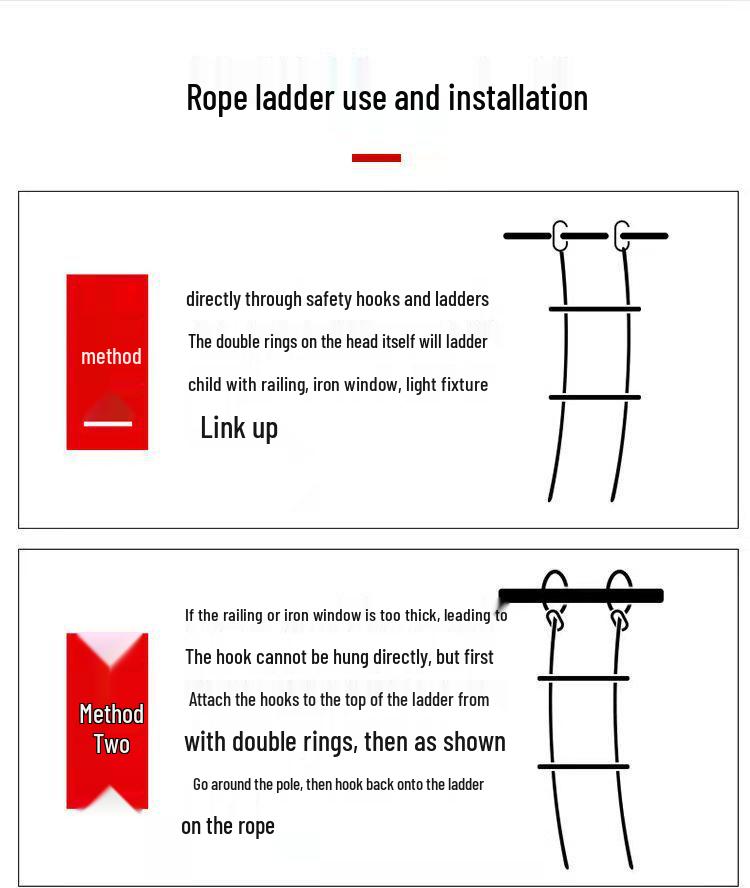 Rope ladder use and installation

method

directly through safety hooks and ladders

The double rings on the head itself will ladder

child with railing, iron window, light fixture

Link up

Method Two

If the railing or iron window is too thick, leading to

The hook cannot be hung directly, but first

Attach the hooks to the top of the ladder from

with double rings, then as shown

Go around the pole, then hook back onto the ladder

on the rope