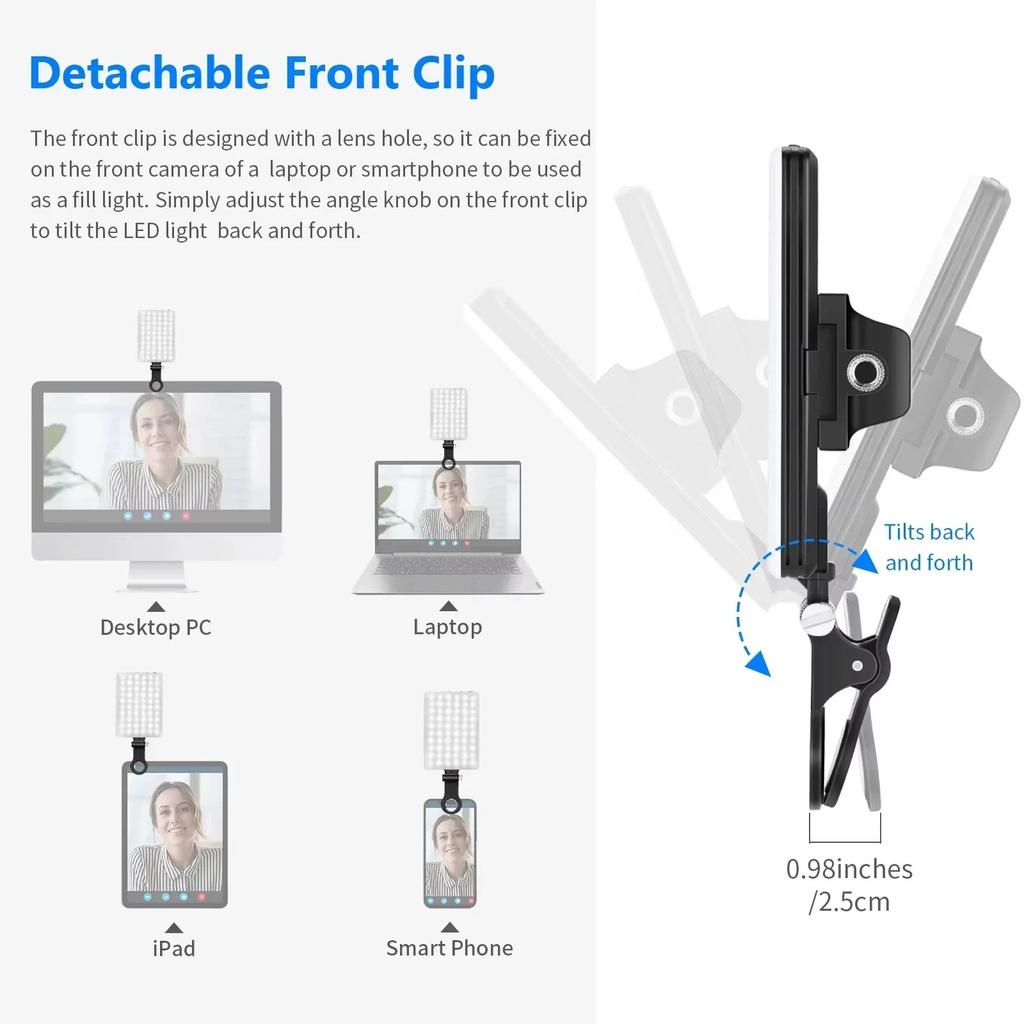 Detachable Front Clip

The front clip is designed with a lens hole, so it can be fixed on the front camera of a laptop or smartphone to be used as a fill light. Simply adjust the angle knob on the front clip to tilt the LED light back and forth.

Desktop PC

Laptop

iPad

Smart Phone

Tilts back and forth

0.98inches /2.5cm