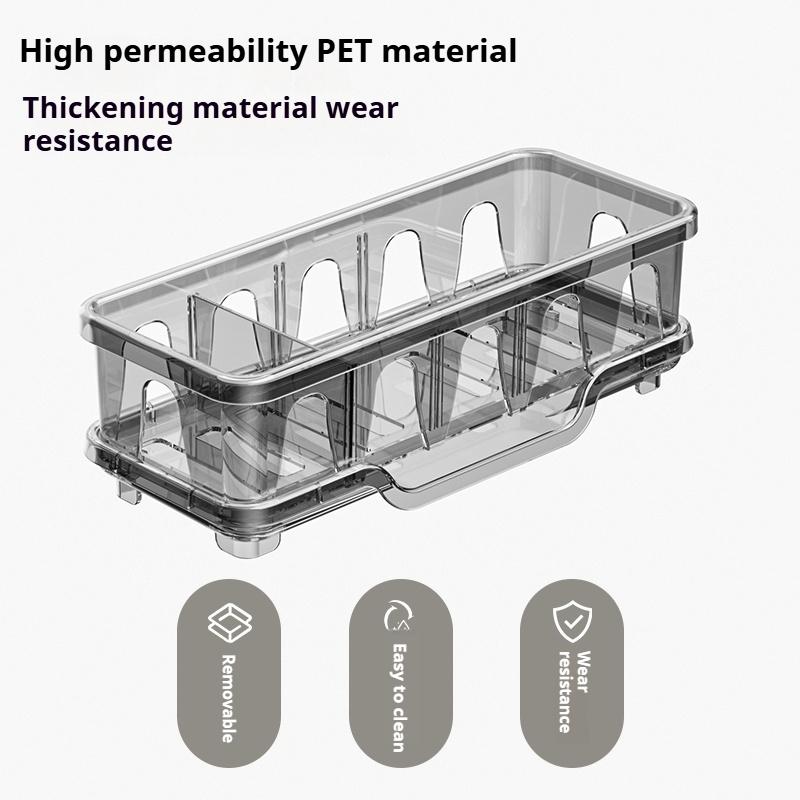 High permeability PET material

Thickening material wear resistance

Removable

Easy to clean

Wear resistance