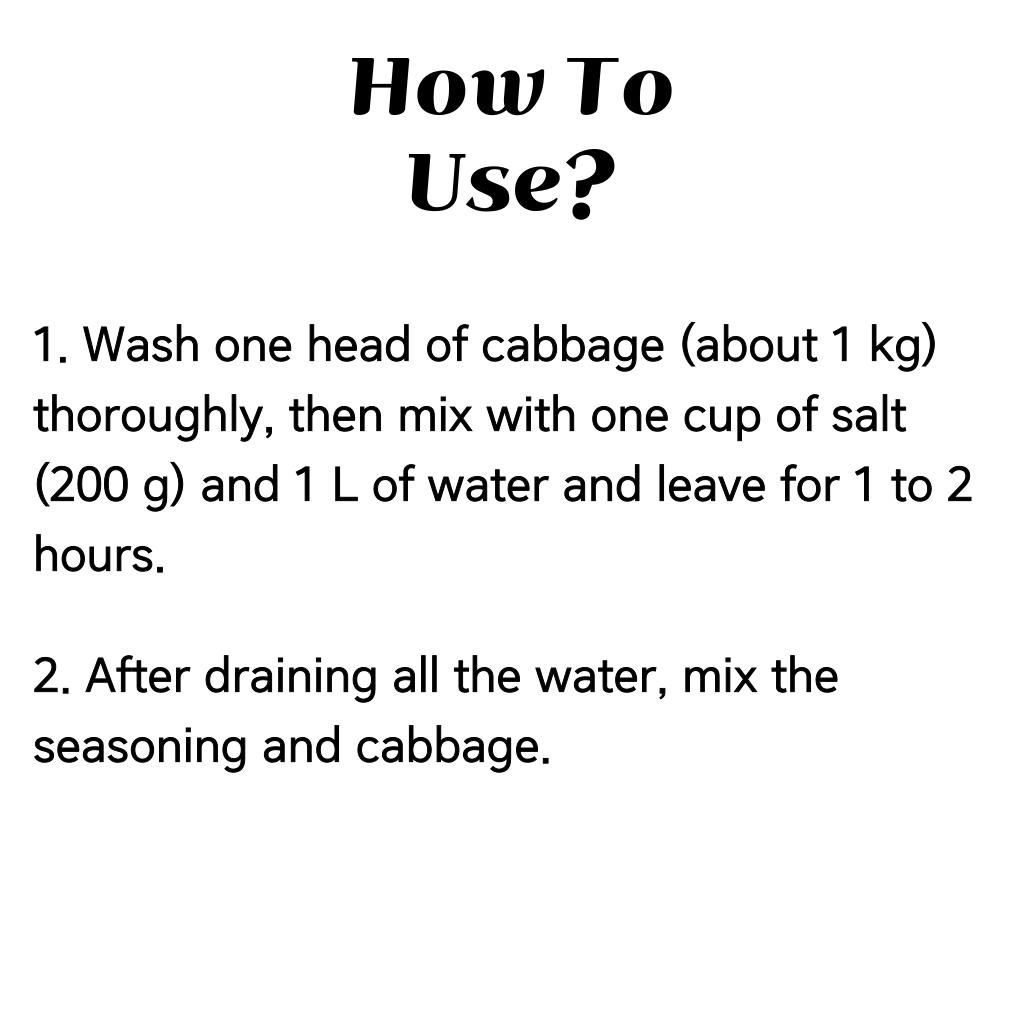 How To
Use?

1. Wash one head of cabbage (about 1 kg) thoroughly, then mix with one cup of salt (200 g) and 1 L of water and leave for 1 to 2 hours.

2. After draining all the water, mix the seasoning and cabbage.