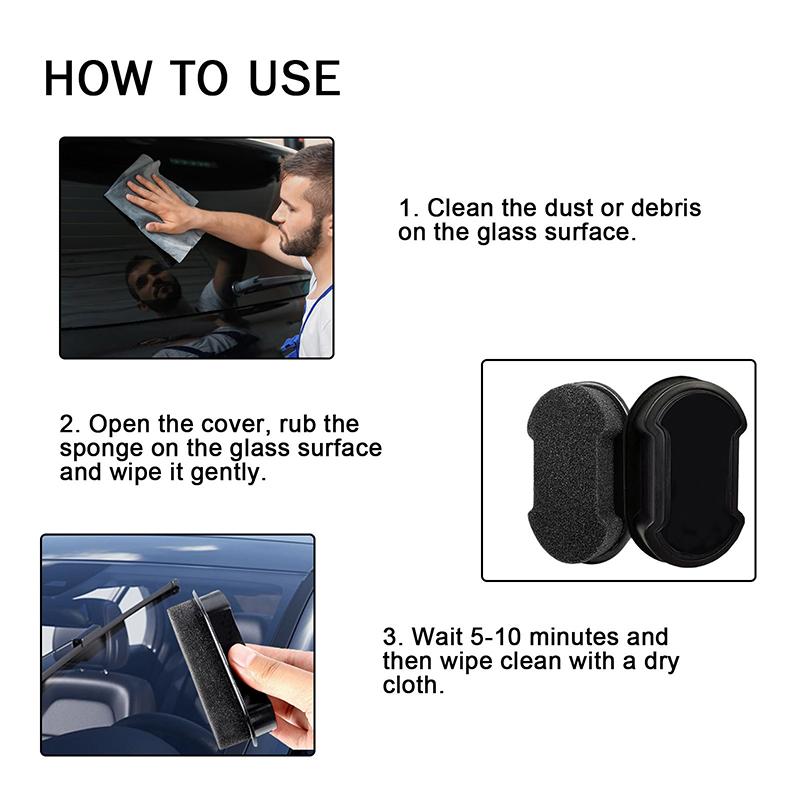 HOW TO USE

1. Clean the dust or debris on the glass surface.

2. Open the cover, rub the sponge on the glass surface and wipe it gently.

3. Wait 5-10 minutes and then wipe clean with a dry cloth.