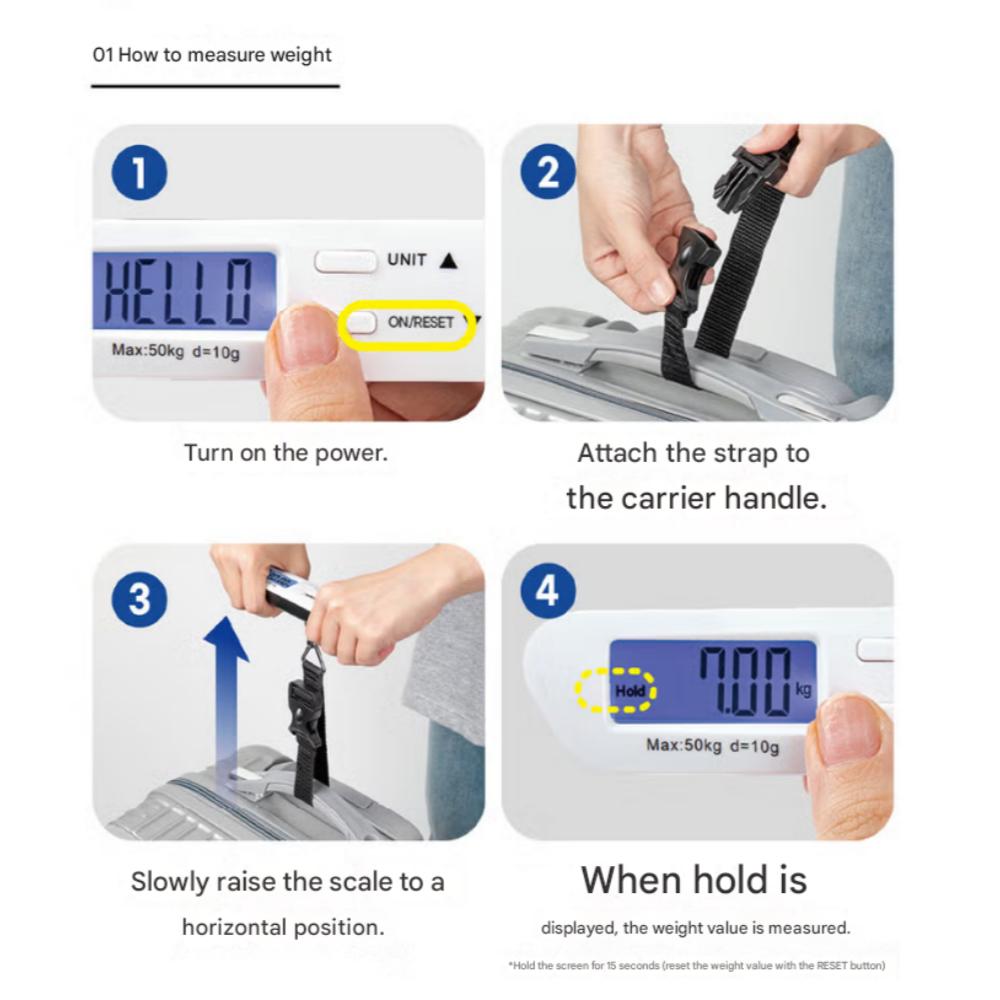 01 How to measure weight

1

HELLO

UNIT ▲

ON/RESET ▼

Max:50kg d=10g

Turn on the power.

2

Attach the strap to the carrier handle.

3

Slowly raise the scale to a horizontal position.

4

Hold

7.00 kg

Max:50kg d=10g

When hold is

displayed, the weight value is measured.

*Hold the screen for 15 seconds (reset the weight value with the RESET button)