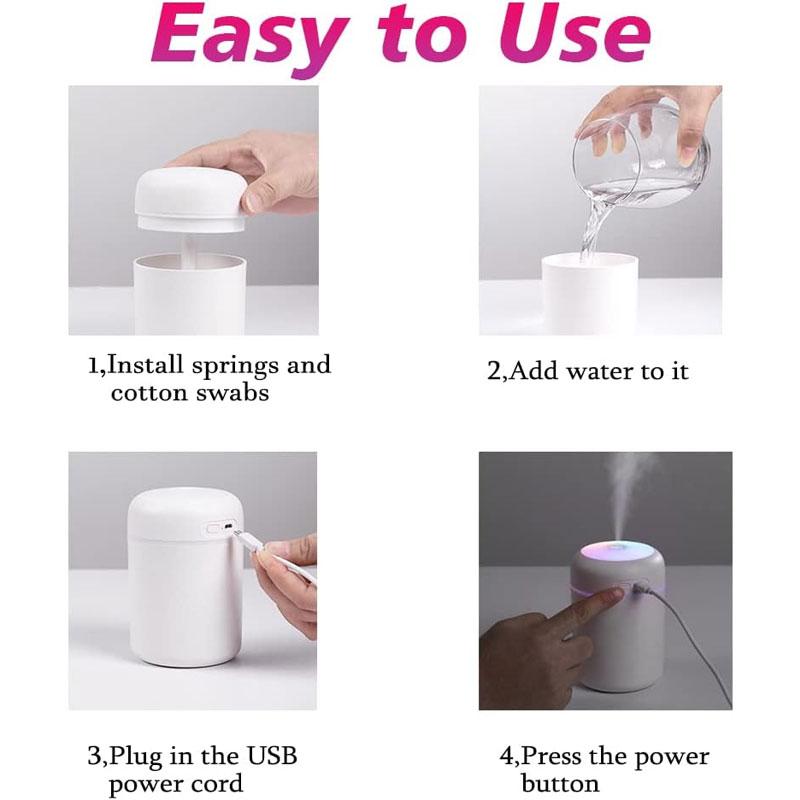 Easy to Use

1,Install springs and cotton swabs

2,Add water to it

3,Plug in the USB power cord

4,Press the power button