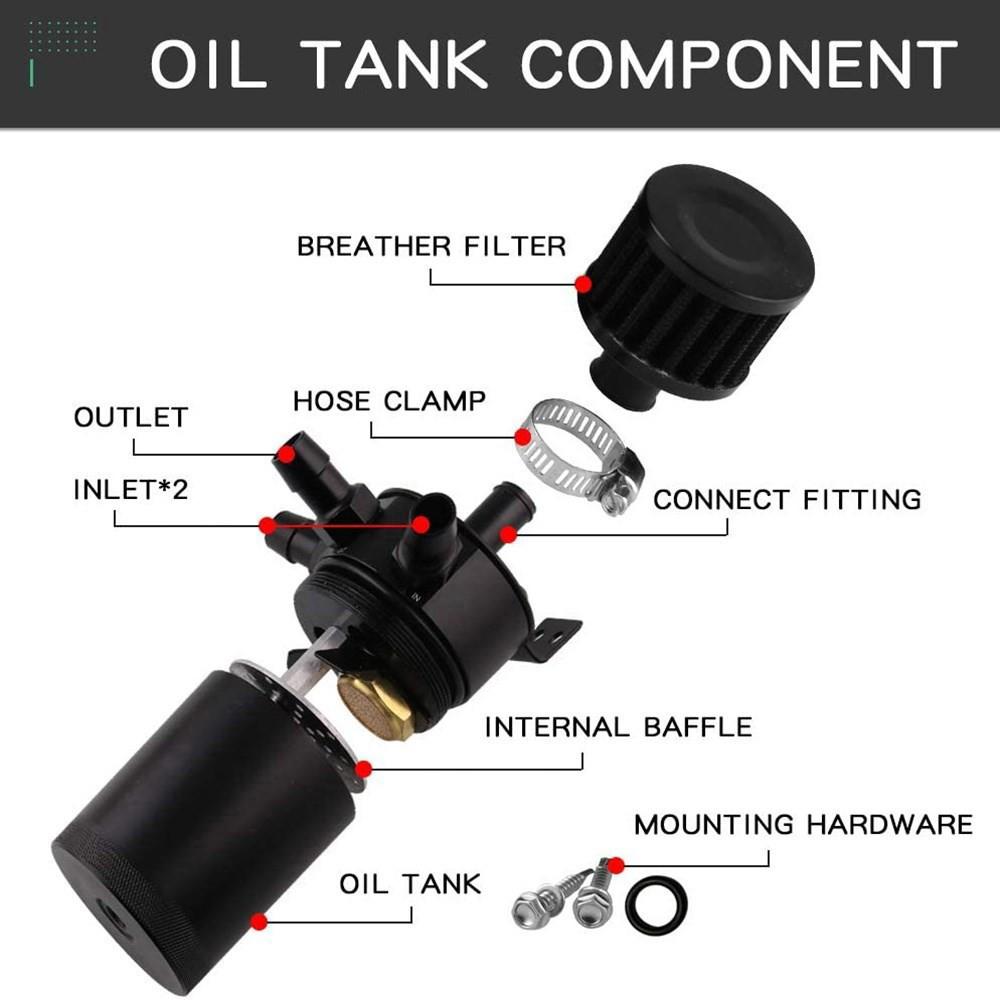 OIL TANK COMPONENT

BREATHER FILTER

OUTLET

HOSE CLAMP

INLET*2

CONNECT FITTING

IN

INTERNAL BAFFLE

MOUNTING HARDWARE

OIL TANK