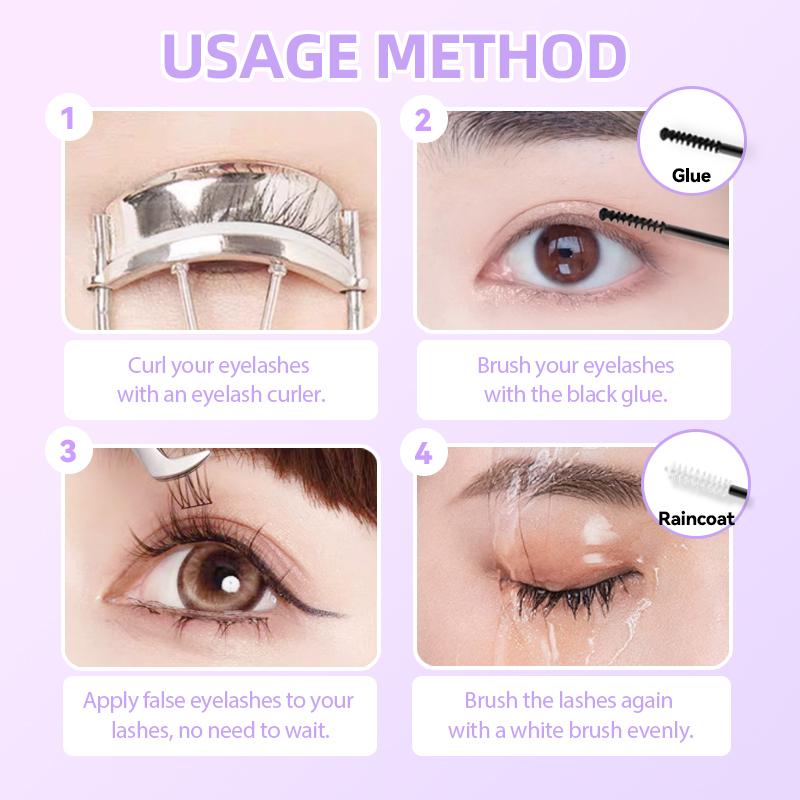 USAGE METHOD

1

Curl your eyelashes with an eyelash curler.

2

Glue

Brush your eyelashes with the black glue.

3

Apply false eyelashes to your lashes, no need to wait.

4

Raincoat

Brush the lashes again with a white brush evenly.