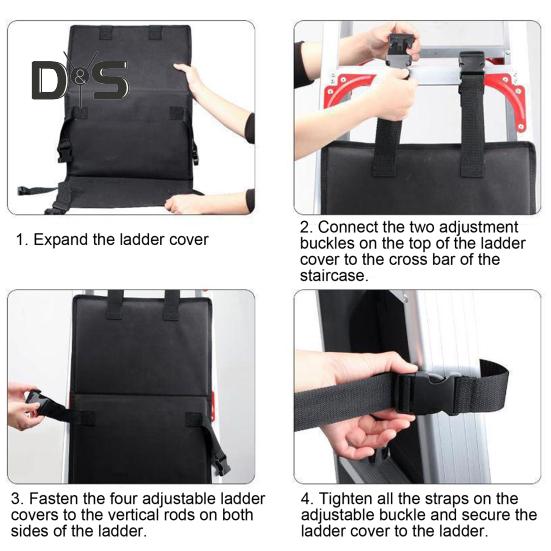 D&S

1. Expand the ladder cover

2. Connect the two adjustment buckles on the top of the ladder cover to the cross bar of the staircase.

3. Fasten the four adjustable ladder covers to the vertical rods on both sides of the ladder.

4. Tighten all the straps on the adjustable buckle and secure the ladder cover to the ladder.