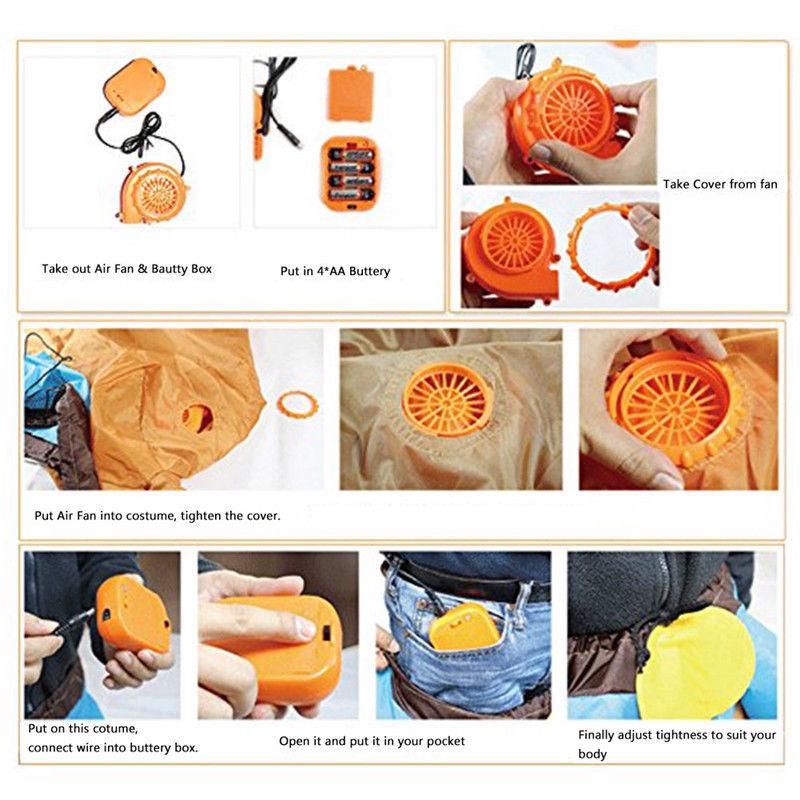 Take out Air Fan & Bautty Box

Put in 4*AA Buttery

Take Cover from fan

Put Air Fan into costume, tighten the cover.

Put on this cotume, connect wire into buttery box.

Open it and put it in your pocket

Finally adjust tightness to suit your body