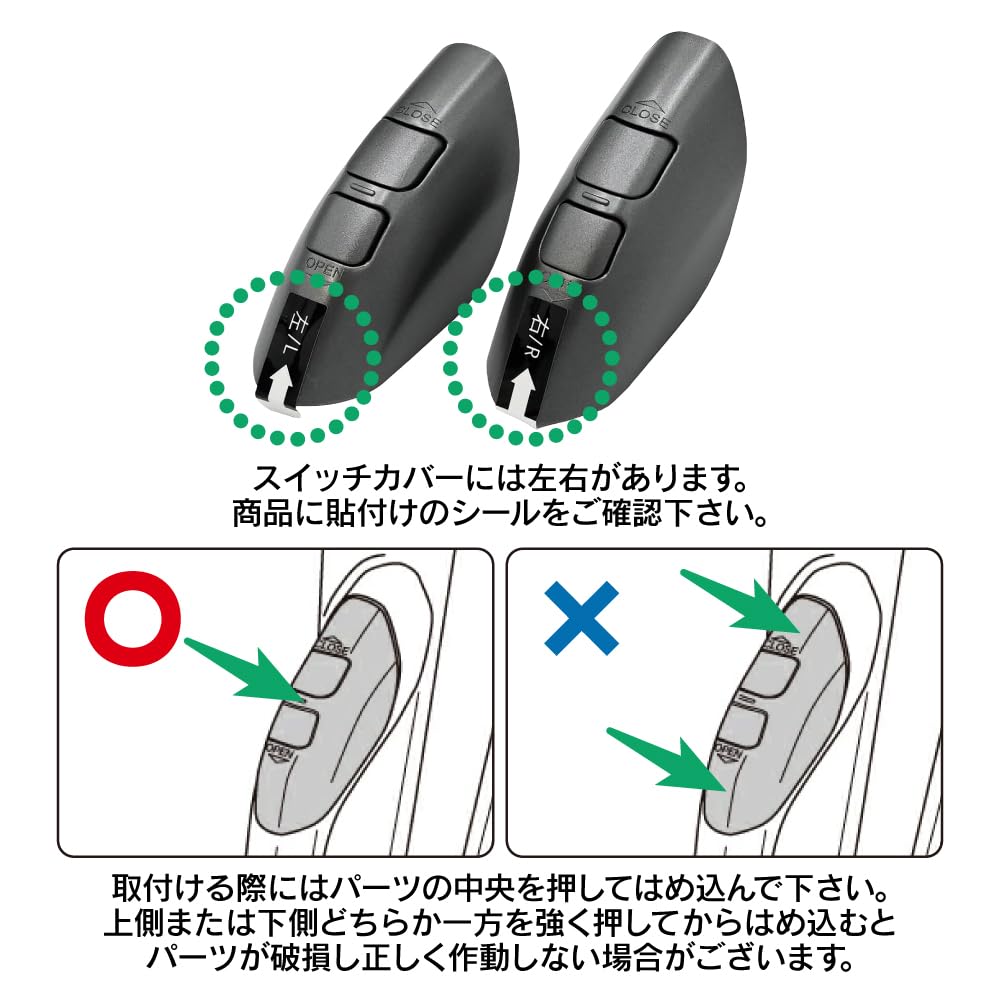 CLOSE
OPEN
左/L
CLOSE
右/R

スイッチカバーには左右があります。
商品に貼付けのシールをご確認下さい。

CLOSE
OPEN
CLOSE
OPEN

取付ける際にはパーツの中央を押してはめ込んで下さい。
上側または下側どちらか一方を強く押してからはめ込むと
パーツが破損し正しく作動しない場合がございます。