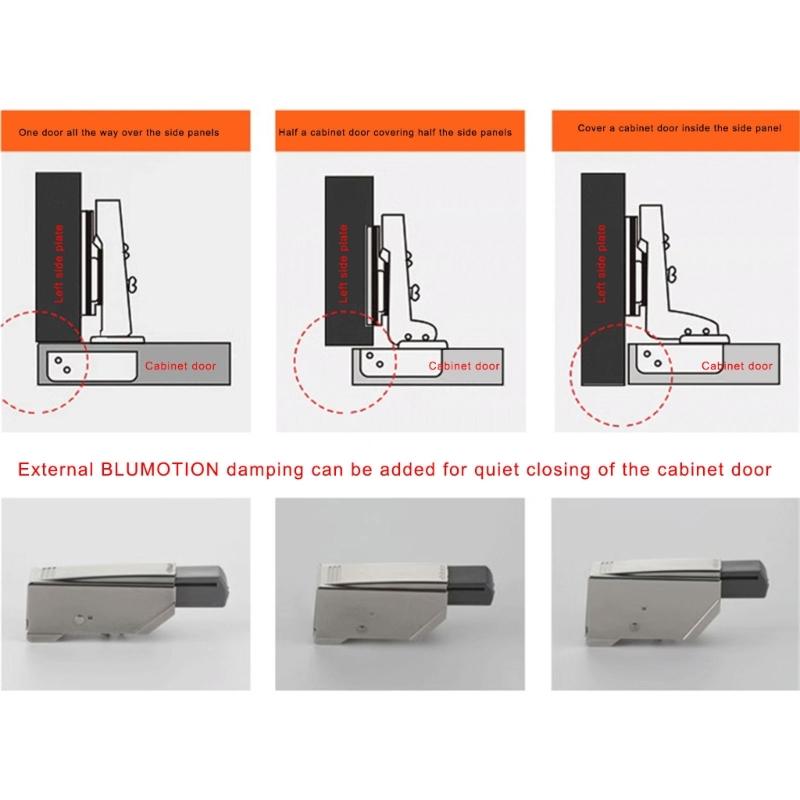 One door all the way over the side panels

Left side plate

Cabinet door

Half a cabinet door covering half the side panels

Left side plate

Cabinet door

Cover a cabinet door inside the side panel

Left side plate

Cabinet door

External BLUMOTION damping can be added for quiet closing of the cabinet door