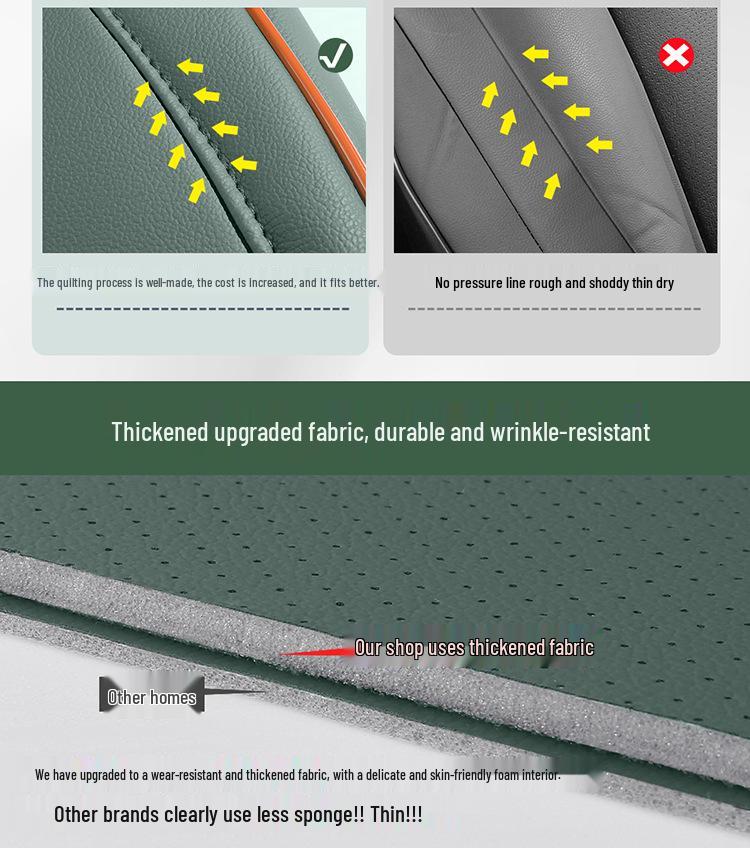 The quilting process is well-made, the cost is increased, and it fits better.

No pressure line rough and shoddy thin dry

Thickened upgraded fabric, durable and wrinkle-resistant

Our shop uses thickened fabric

Other homes

We have upgraded to a wear-resistant and thickened fabric, with a delicate and skin-friendly foam interior.

Other brands clearly use less sponge!! Thin!!!