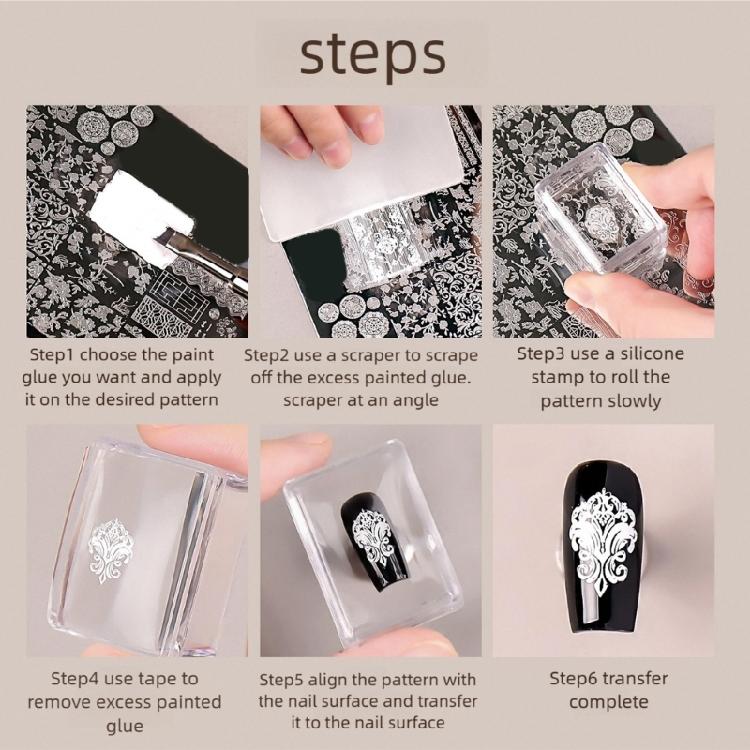 steps

Step1 choose the paint glue you want and apply it on the desired pattern

Step2 use a scraper to scrape off the excess painted glue. scraper at an angle

Step3 use a silicone stamp to roll the pattern slowly

Step4 use tape to remove excess painted glue

Step5 align the pattern with the nail surface and transfer it to the nail surface

Step6 transfer complete