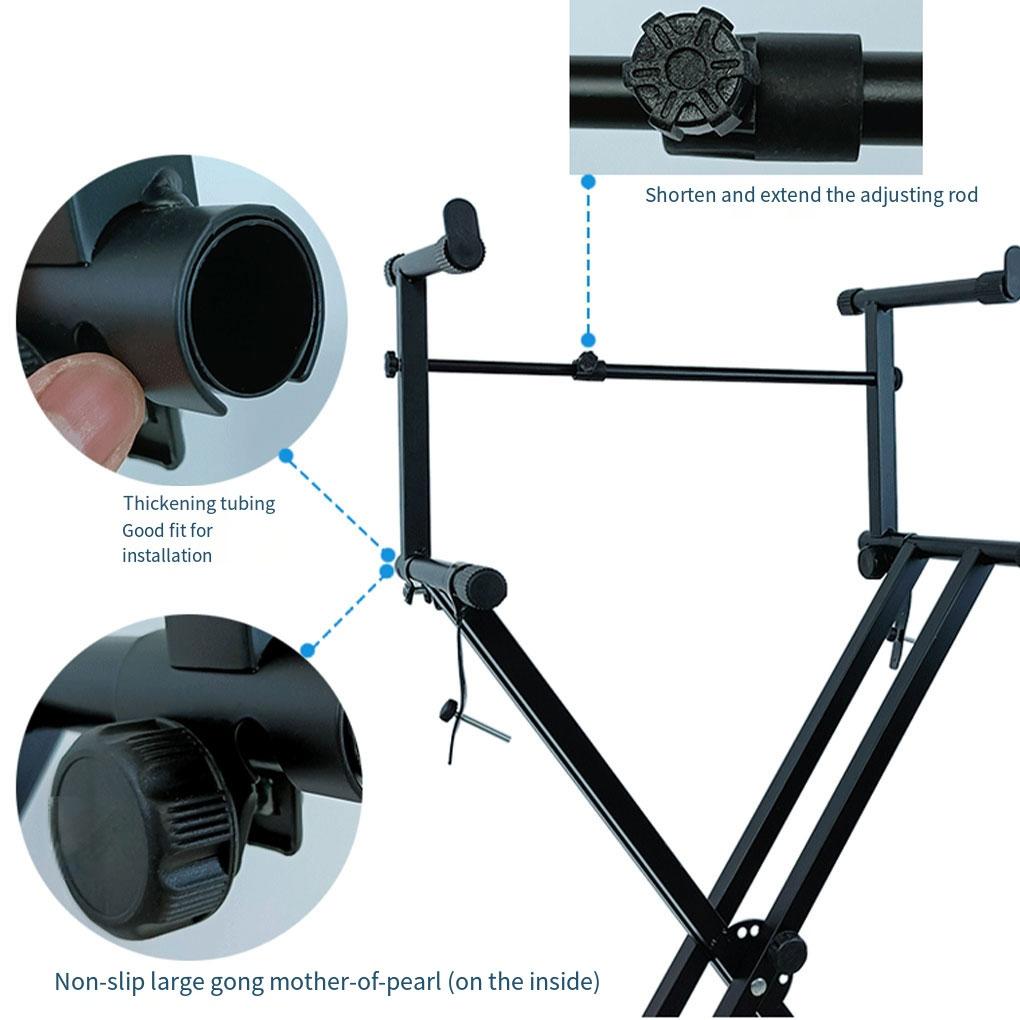 Shorten and extend the adjusting rod

Thickening tubing
Good fit for
installation

Non-slip large gong mother-of-pearl (on the inside)