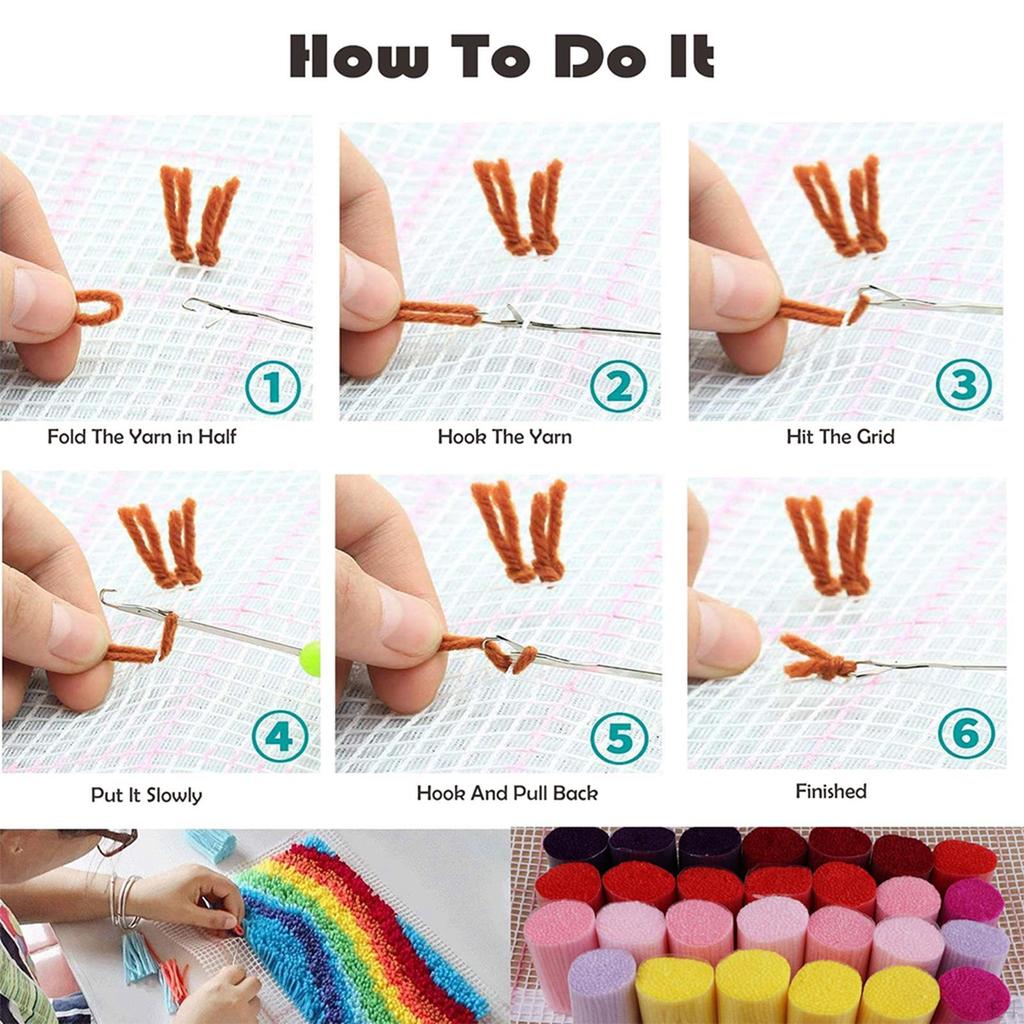 How To Do It

1
Fold The Yarn in Half

2
Hook The Yarn

3
Hit The Grid

4
Put It Slowly

5
Hook And Pull Back

6
Finished