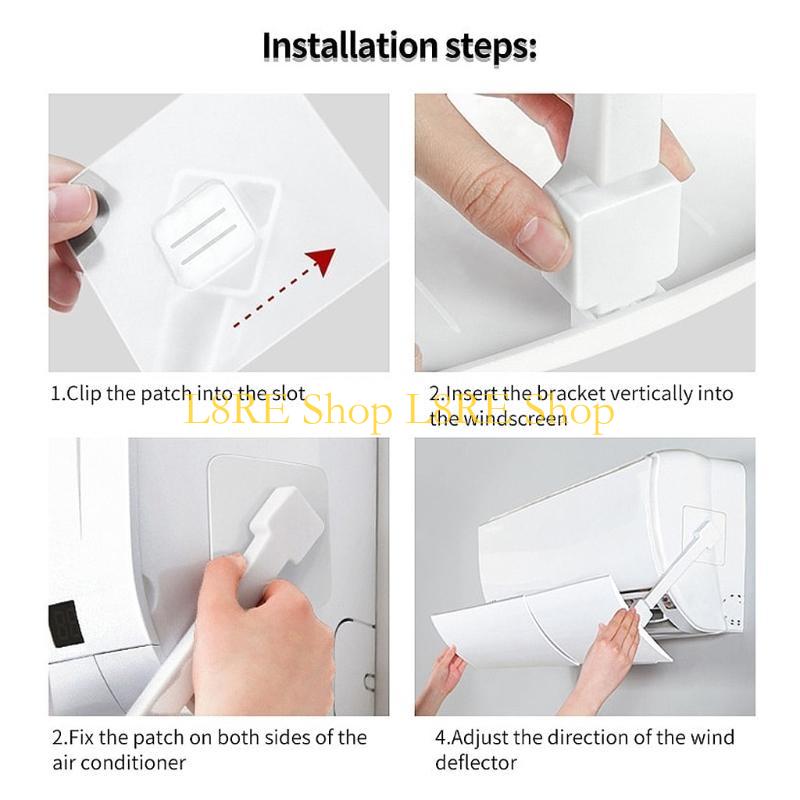 Installation steps:

1.Clip the patch into the slot

2.Insert the bracket vertically into the windscreen

L8RE Shop L8RE Shop

2.Fix the patch on both sides of the air conditioner

4.Adjust the direction of the wind deflector