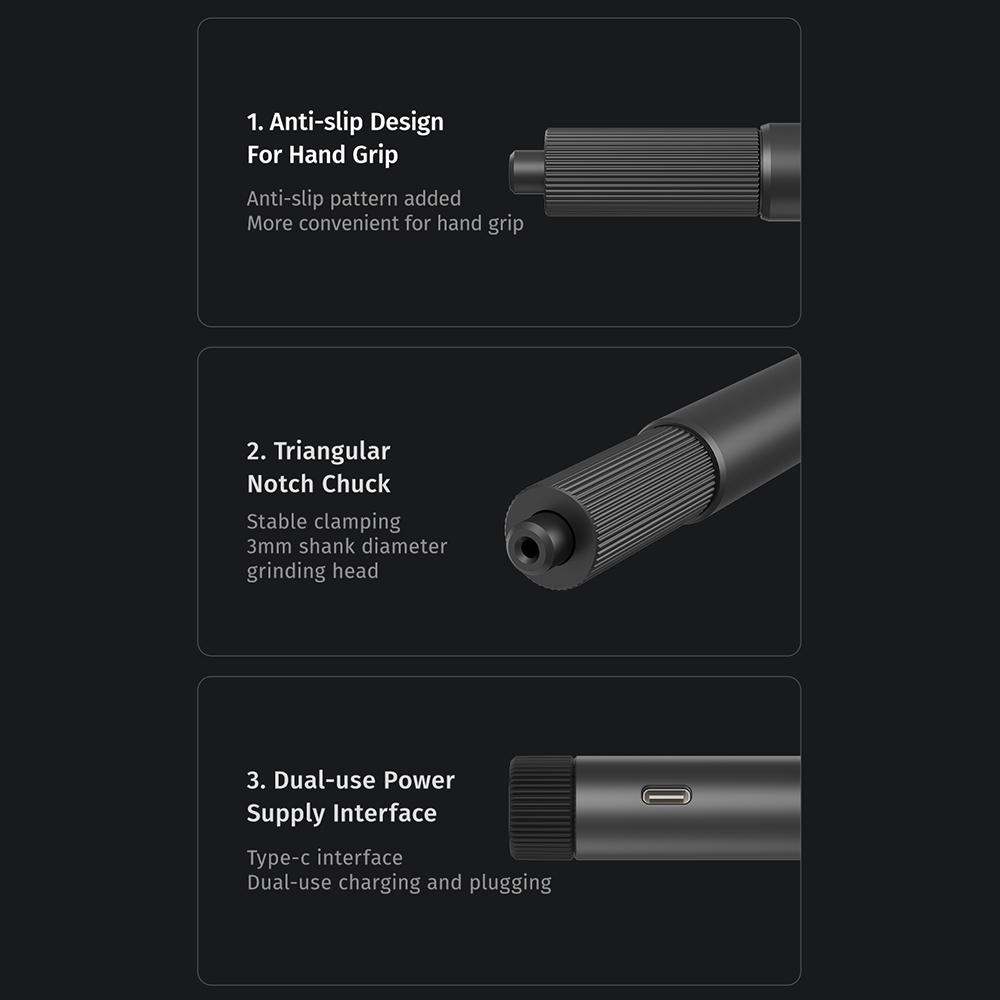 1. Anti-slip Design For Hand Grip

Anti-slip pattern added
More convenient for hand grip

2. Triangular Notch Chuck

Stable clamping
3mm shank diameter grinding head

3. Dual-use Power Supply Interface

Type-c interface
Dual-use charging and plugging