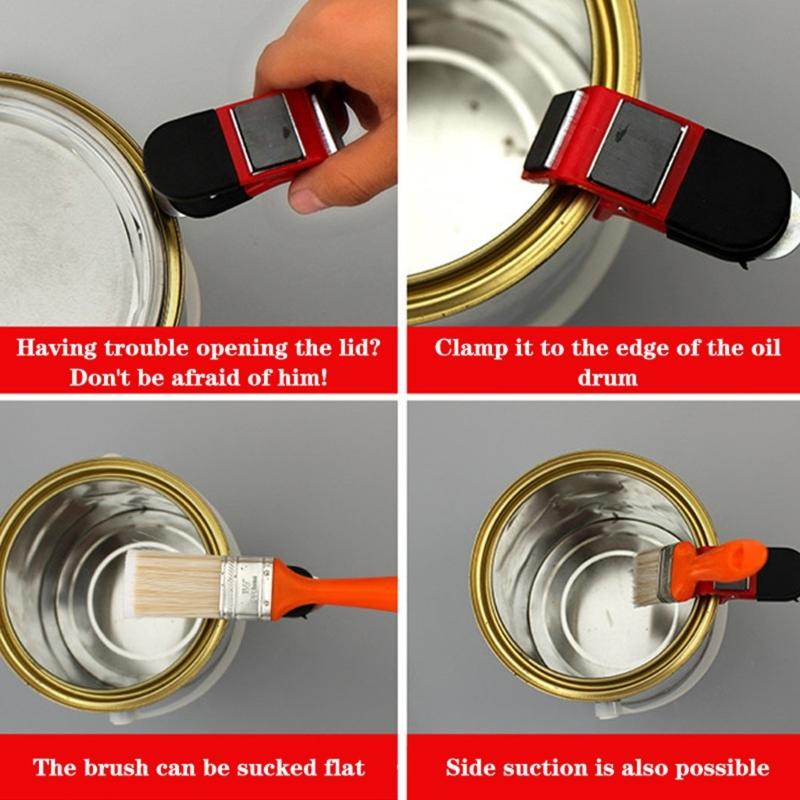 Having trouble opening the lid? Don't be afraid of him!

Clamp it to the edge of the oil drum

The brush can be sucked flat

Side suction is also possible