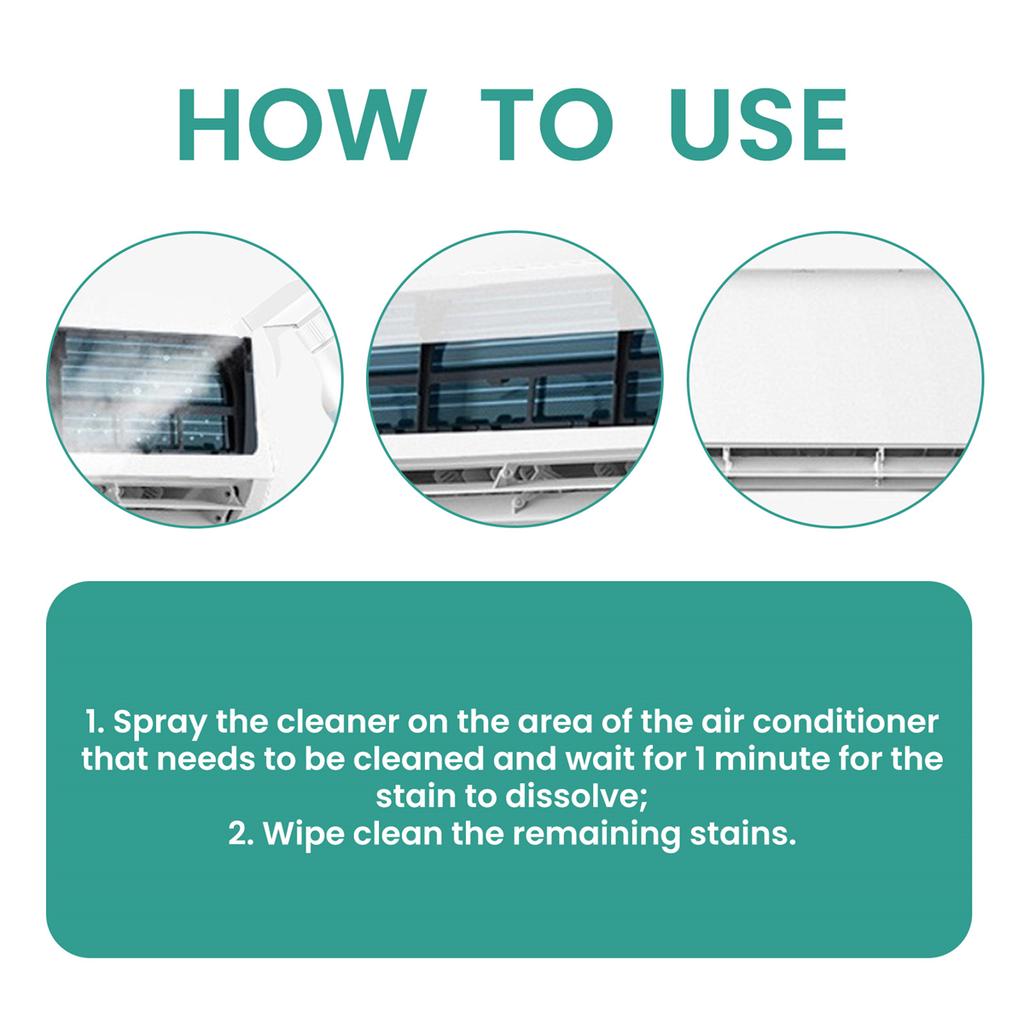 HOW TO USE

1. Spray the cleaner on the area of the air conditioner that needs to be cleaned and wait for 1 minute for the stain to dissolve;
2. Wipe clean the remaining stains.