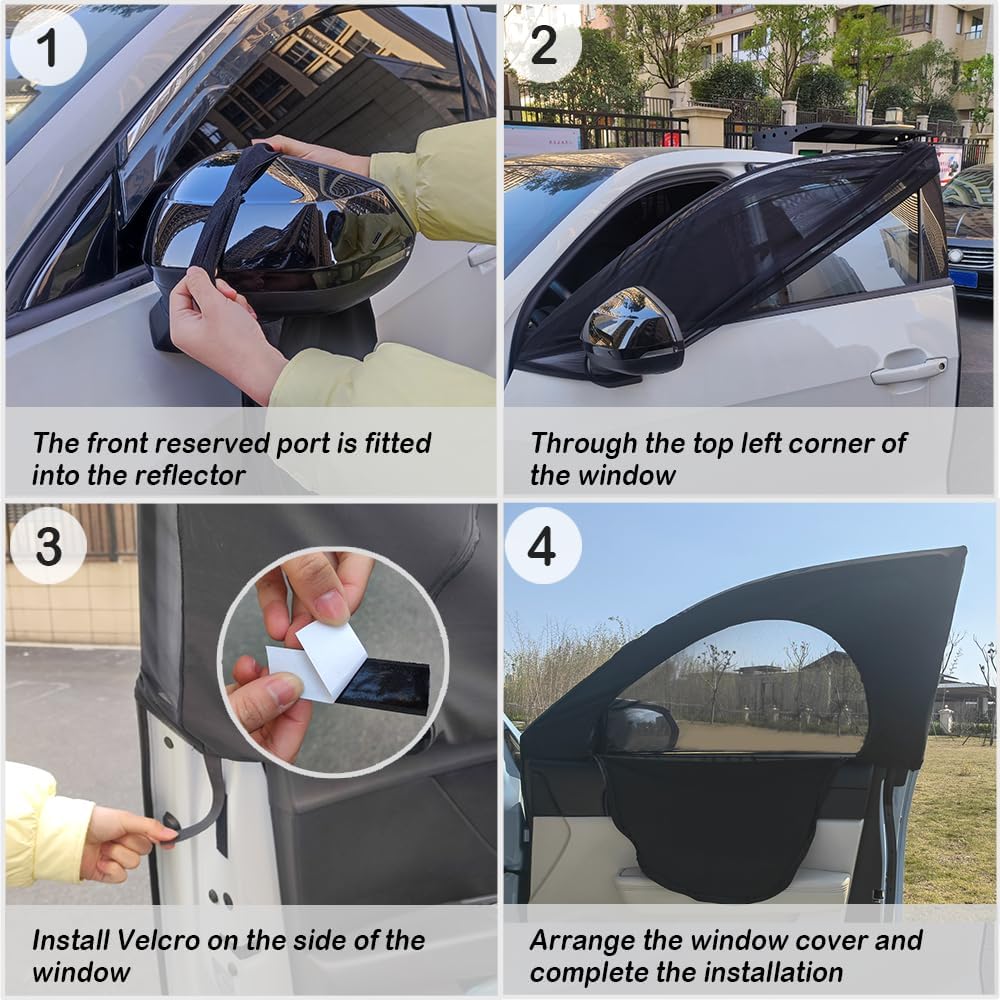 1

The front reserved port is fitted into the reflector

2

Through the top left corner of the window

3

Install Velcro on the side of the window

4

Arrange the window cover and complete the installation