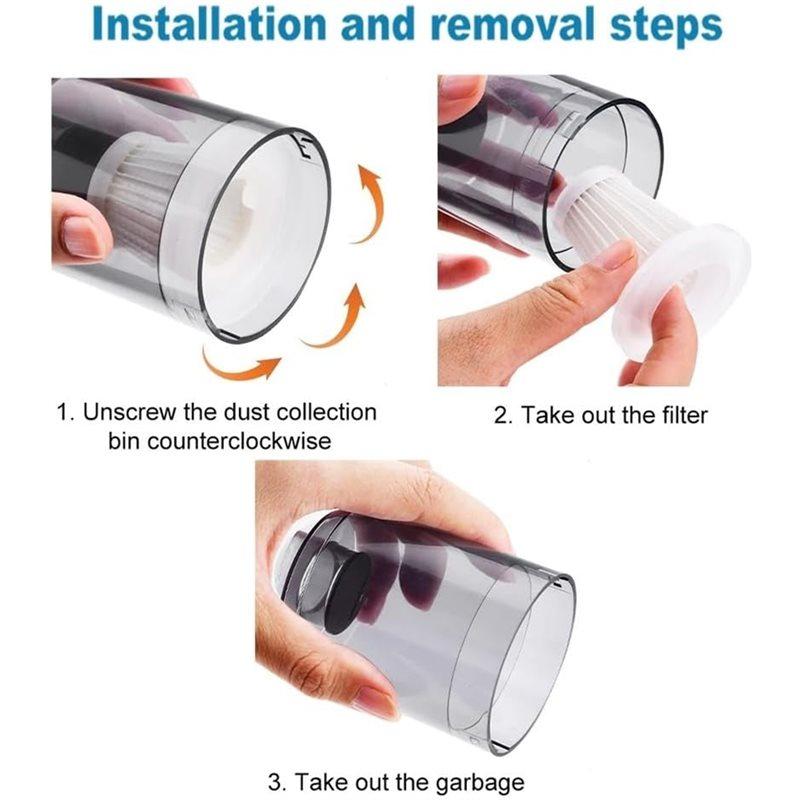 Installation and removal steps

1. Unscrew the dust collection bin counterclockwise

2. Take out the filter

3. Take out the garbage