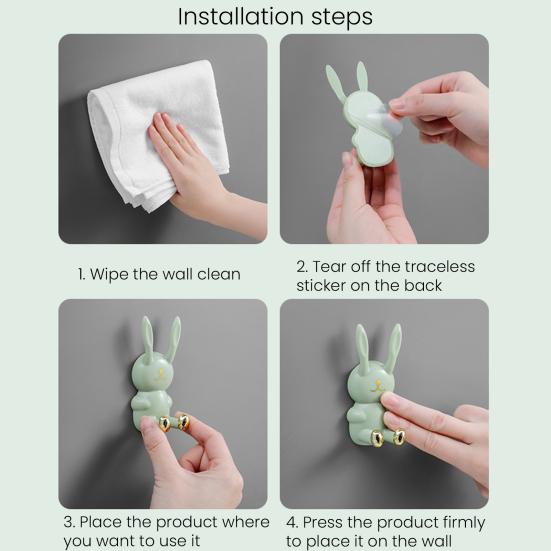 Installation steps

1. Wipe the wall clean

2. Tear off the traceless sticker on the back

3. Place the product where you want to use it

4. Press the product firmly to place it on the wall