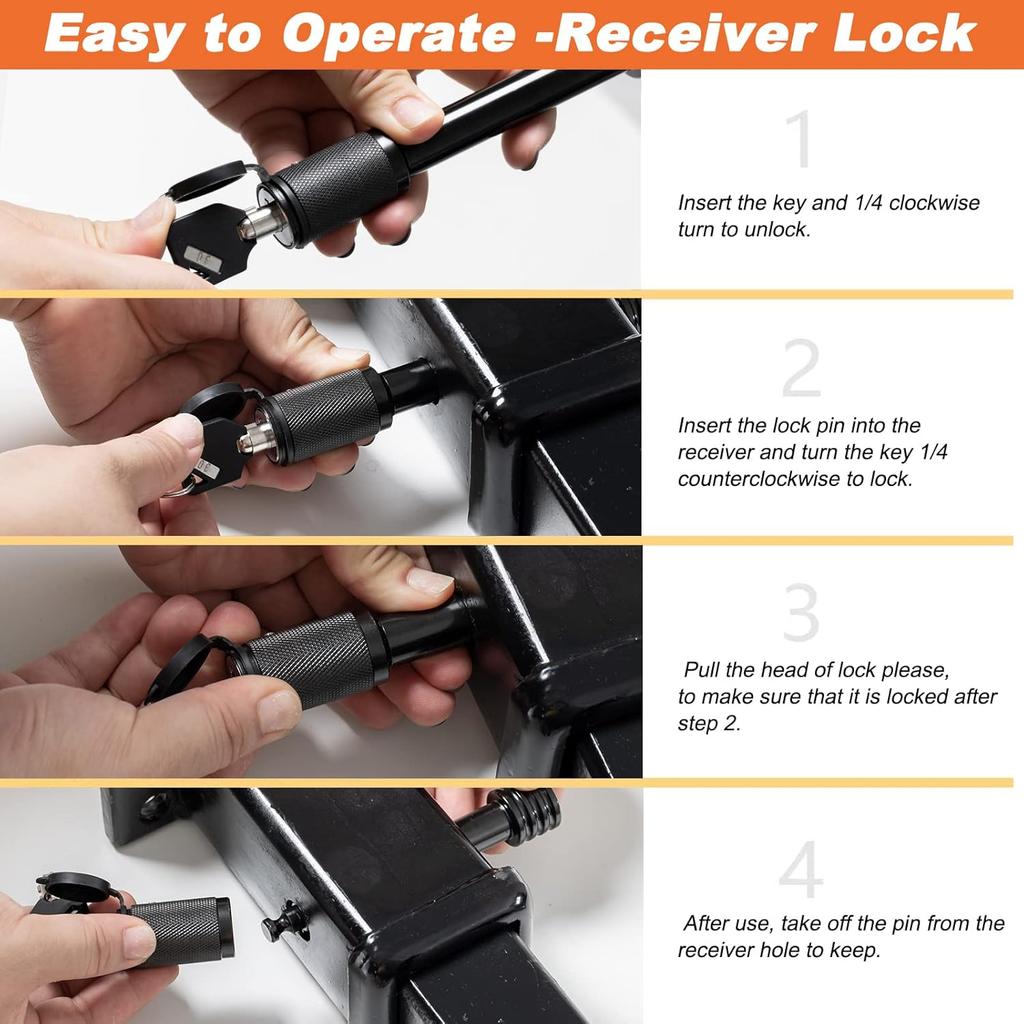 Easy to Operate -Receiver Lock

1

Insert the key and 1/4 clockwise turn to unlock.

2

Insert the lock pin into the receiver and turn the key 1/4 counterclockwise to lock.

3

Pull the head of lock please, to make sure that it is locked after step 2.

4

After use, take off the pin from the receiver hole to keep.