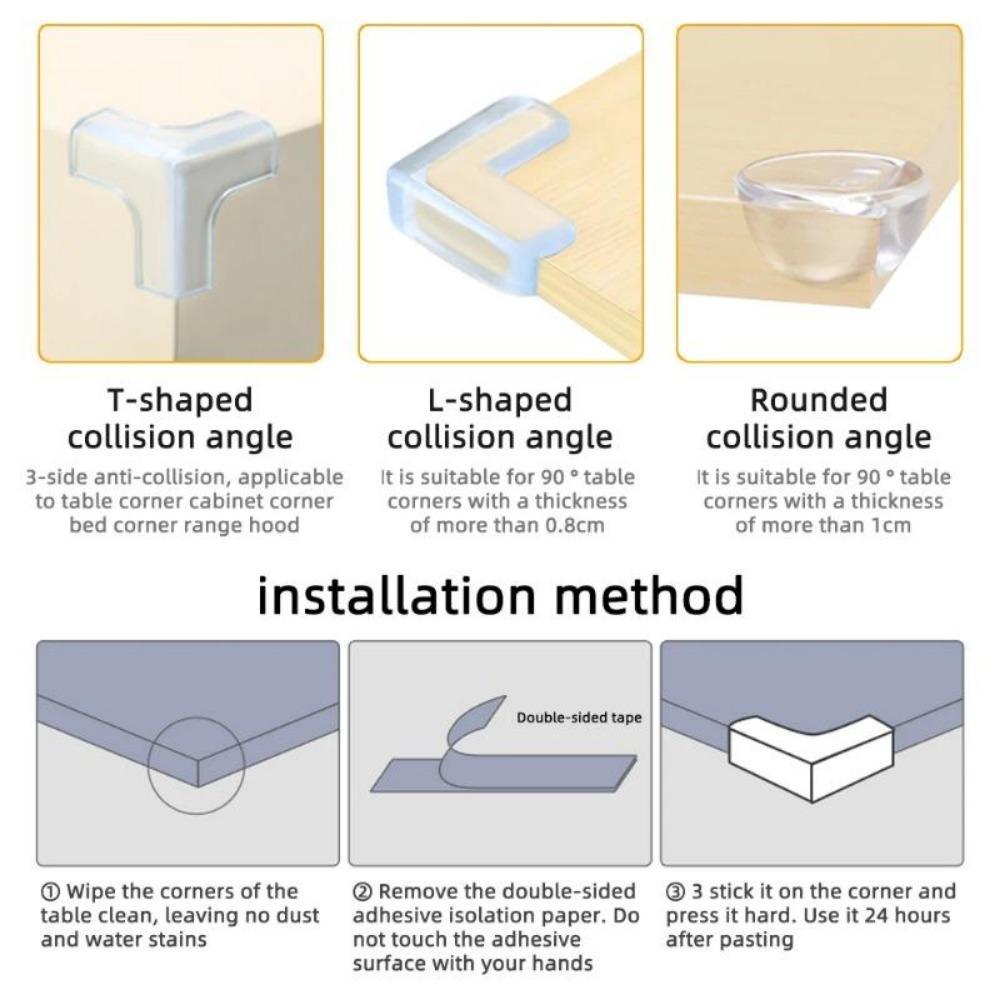 T-shaped collision angle

3-side anti-collision, applicable to table corner cabinet corner bed corner range hood

L-shaped collision angle

It is suitable for 90 ° table corners with a thickness of more than 0.8cm

Rounded collision angle

It is suitable for 90 ° table corners with a thickness of more than 1cm

installation method

Double-sided tape

① Wipe the corners of the table clean, leaving no dust and water stains

② Remove the double-sided adhesive isolation paper. Do not touch the adhesive surface with your hands

③ 3 stick it on the corner and press it hard. Use it 24 hours after pasting