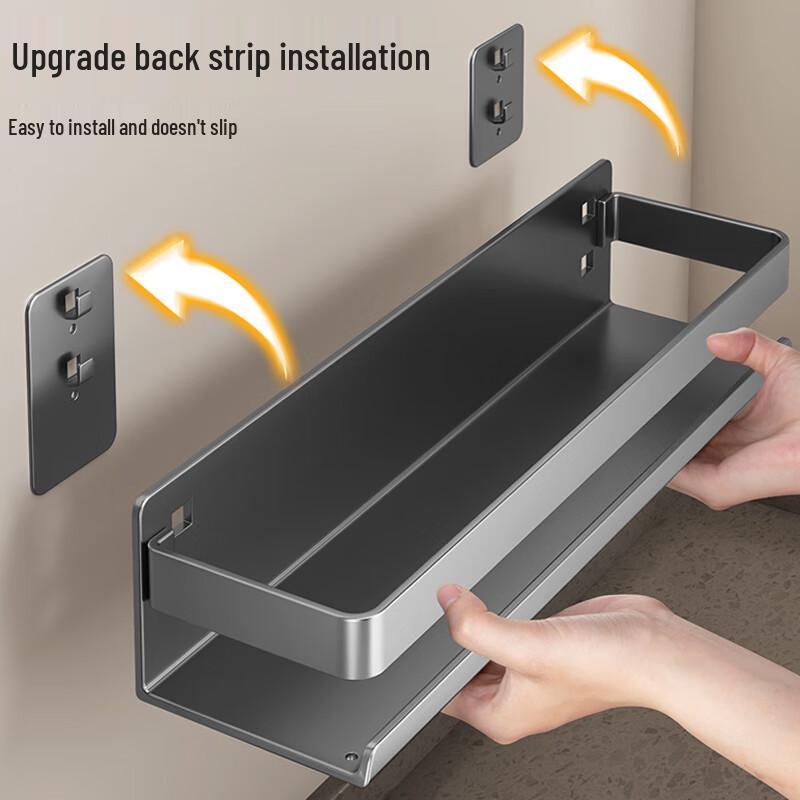 Upgrade back strip installation

Easy to install and doesn't slip