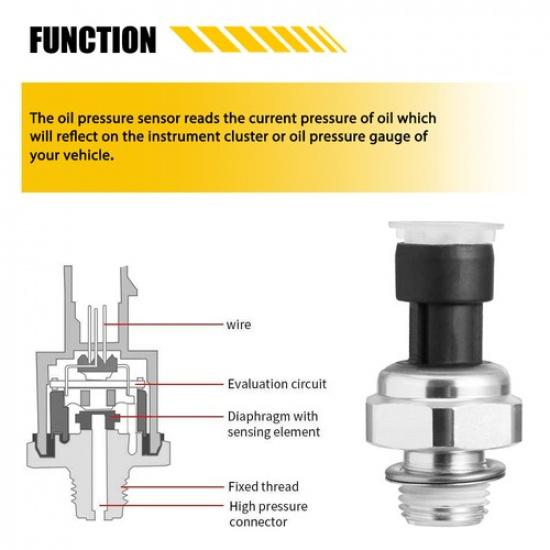 FUNCTION

The oil pressure sensor reads the current pressure of oil which will reflect on the instrument cluster or oil pressure gauge of your vehicle.

wire

Evaluation circuit

Diaphragm with sensing element

Fixed thread

High pressure connector