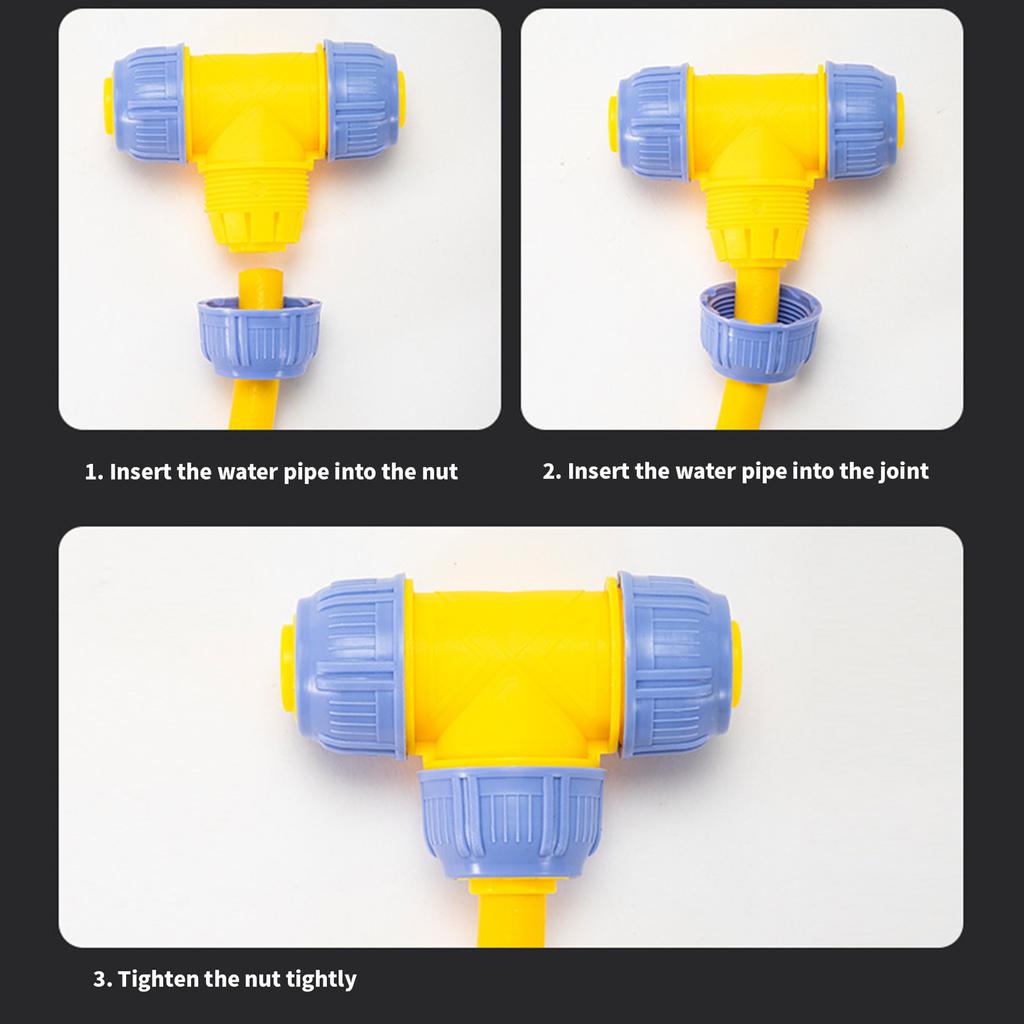 1. Insert the water pipe into the nut

2. Insert the water pipe into the joint

3. Tighten the nut tightly