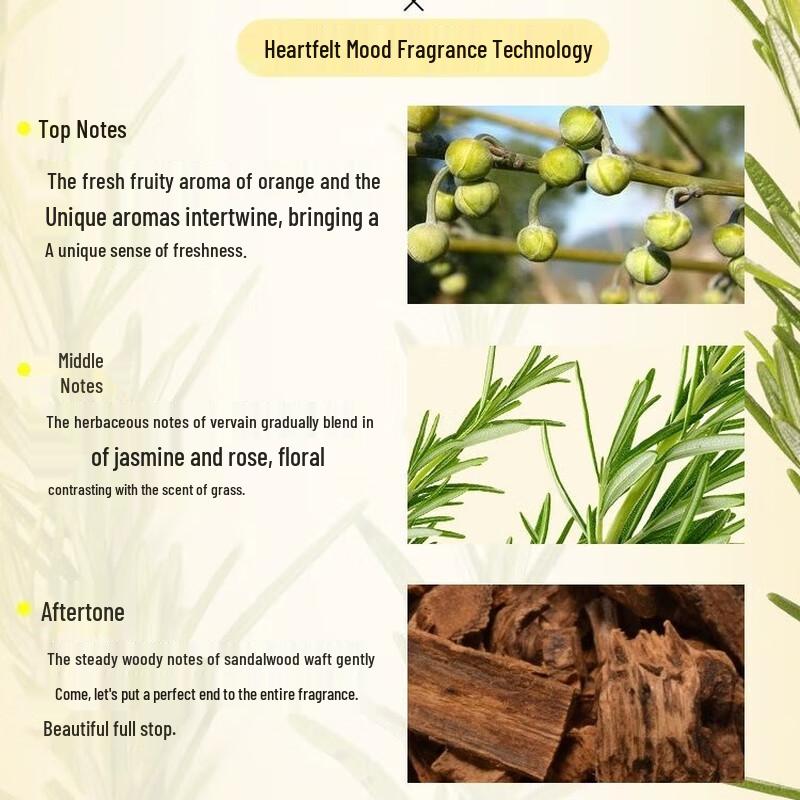 Heartfelt Mood Fragrance Technology

Top Notes

The fresh fruity aroma of orange and the Unique aromas intertwine, bringing a A unique sense of freshness.

Middle Notes

The herbaceous notes of vervain gradually blend in of jasmine and rose, floral contrasting with the scent of grass.

Aftertone

The steady woody notes of sandalwood waft gently Come, let's put a perfect end to the entire fragrance. Beautiful full stop.