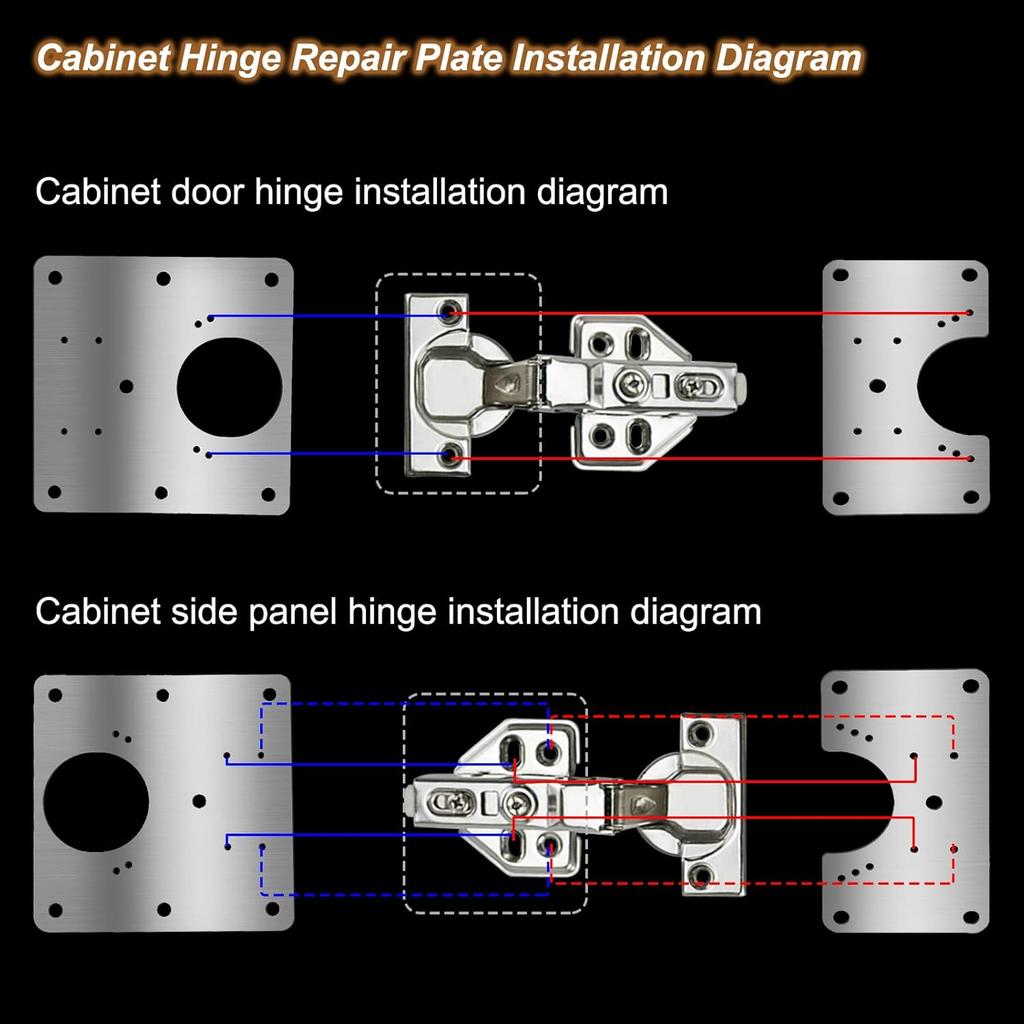 Cabinet Hinge Repair Plate Installation Diagram

Cabinet door hinge installation diagram

Cabinet side panel hinge installation diagram