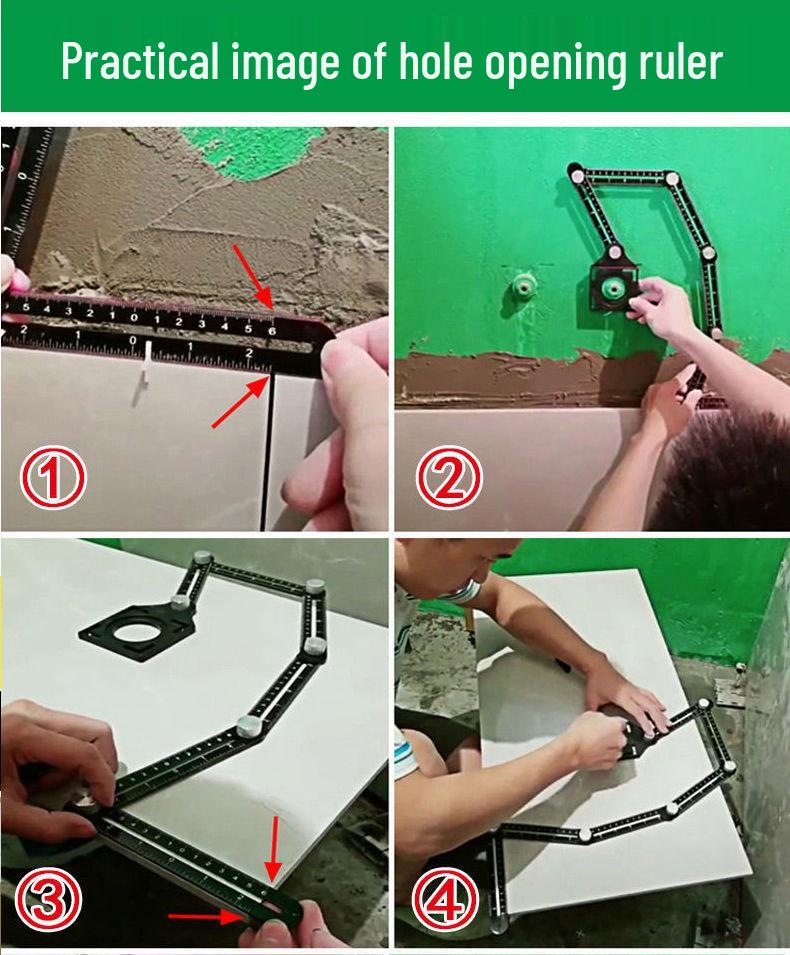 Practical image of hole opening ruler

5 4 3 2 1 0 1 2 3 4 5 6
2 1 0 1 2

①

②

③

④