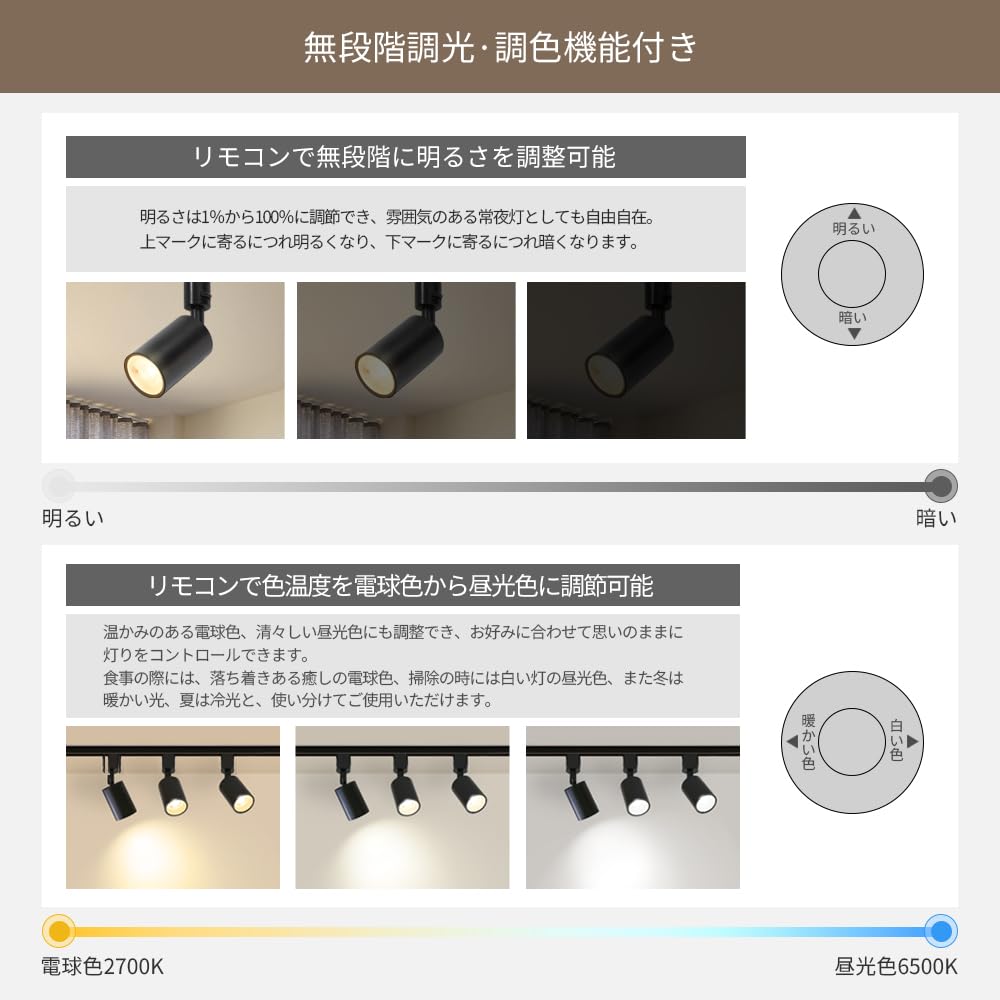 無段階調光·調色機能付き

リモコンで無段階に明るさを調整可能

明るさは1%から100%に調節でき、雰囲気のある常夜灯としても自由自在。
上マークに寄るにつれ明るくなり、下マークに寄るにつれ暗くなります。

明るい
暗い

明るい
暗い

リモコンで色温度を電球色から昼光色に調節可能

温かみのある電球色、清々しい昼光色にも調整でき、お好みに合わせて思いのままに灯りをコントロールできます。
食事の際には、落ち着きある癒しの電球色、掃除の時には白い灯の昼光色、また冬は暖かい光、夏は冷光と、使い分けてご使用いただけます。

暖かい色
白い色

電球色2700K
昼光色6500K