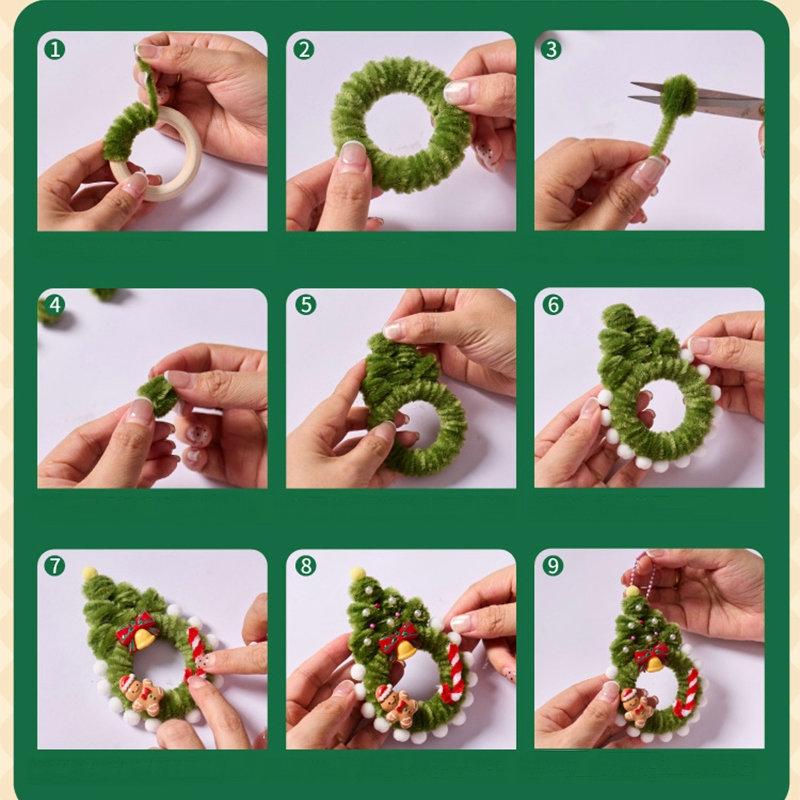 1
2
3
4
5
6
7
8
9