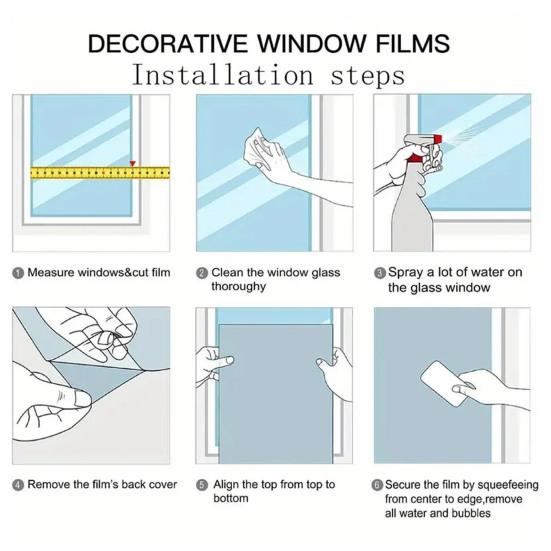 DECORATIVE WINDOW FILMS
Installation steps

1 Measure windows&cut film

2 Clean the window glass thoroughy

3 Spray a lot of water on the glass window

4 Remove the film's back cover

5 Align the top from top to bottom

6 Secure the film by squeefeeing from center to edge,remove all water and bubbles