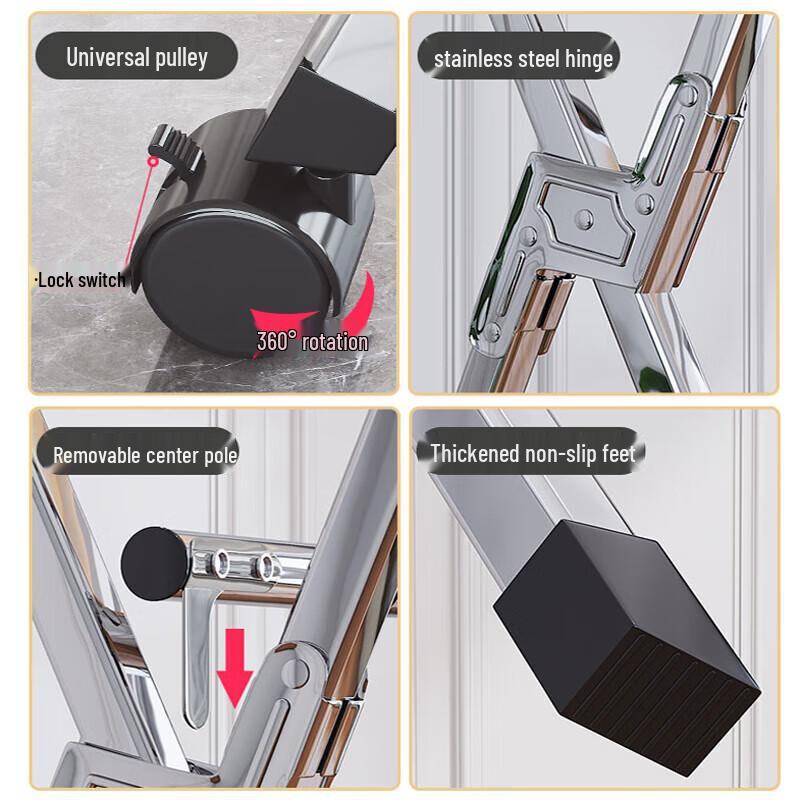 Universal pulley

·Lock switch

360° rotation

stainless steel hinge

Removable center pole

Thickened non-slip feet