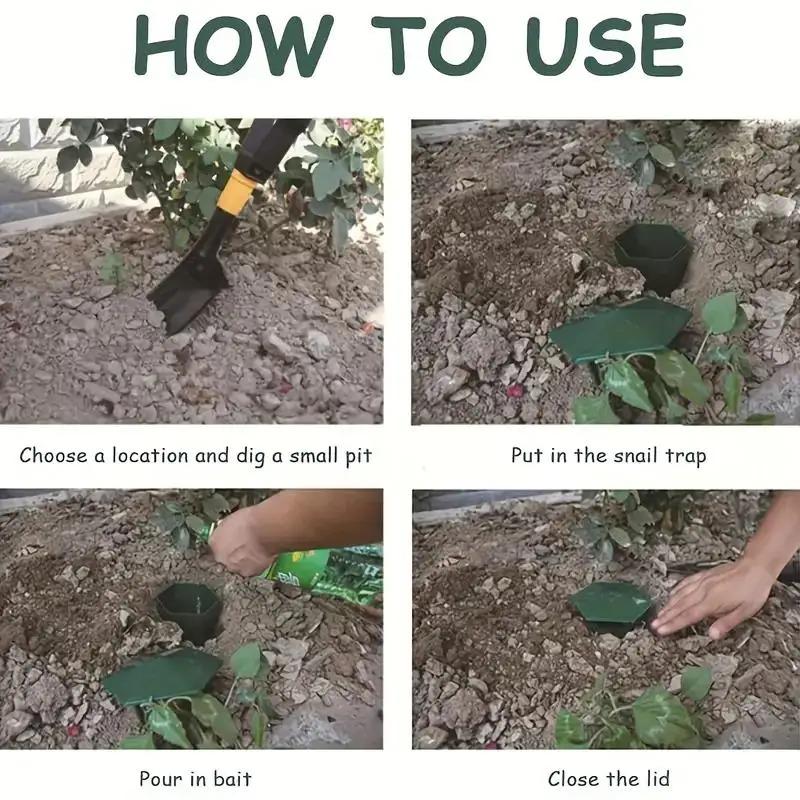 HOW TO USE

Choose a location and dig a small pit

Put in the snail trap

Pour in bait

Close the lid