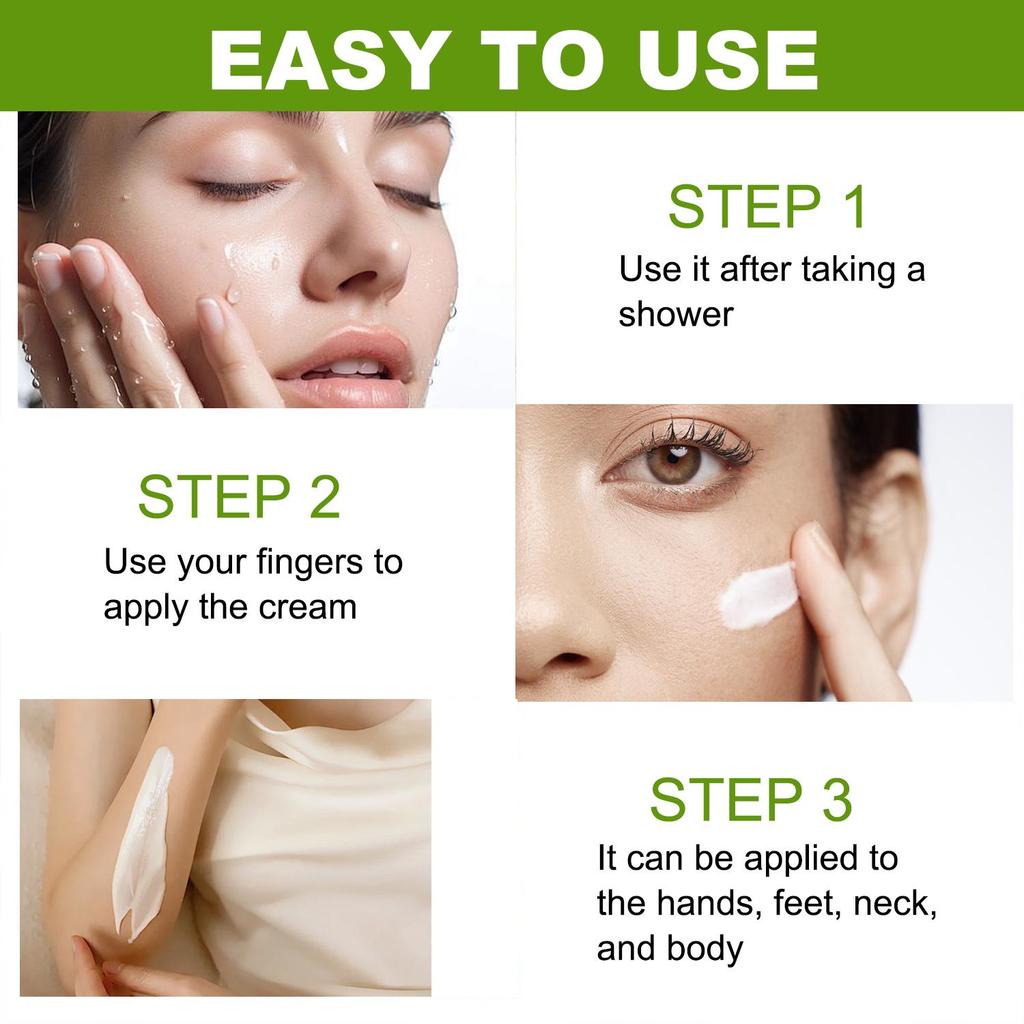 EASY TO USE

STEP 1
Use it after taking a shower

STEP 2
Use your fingers to apply the cream

STEP 3
It can be applied to the hands, feet, neck, and body