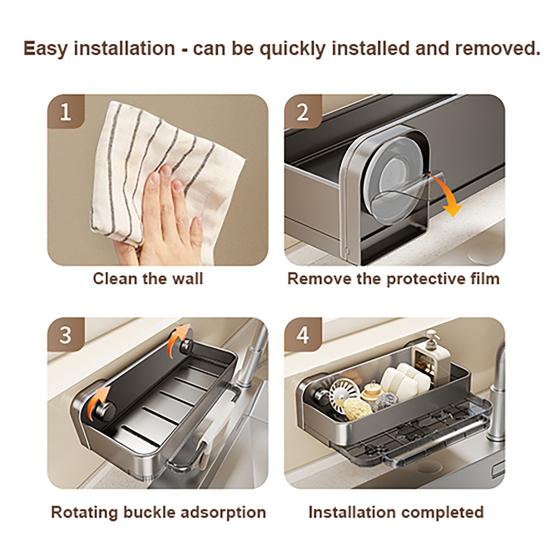 Easy installation - can be quickly installed and removed.

1

Clean the wall

2

Remove the protective film

3

Rotating buckle adsorption

4

Installation completed