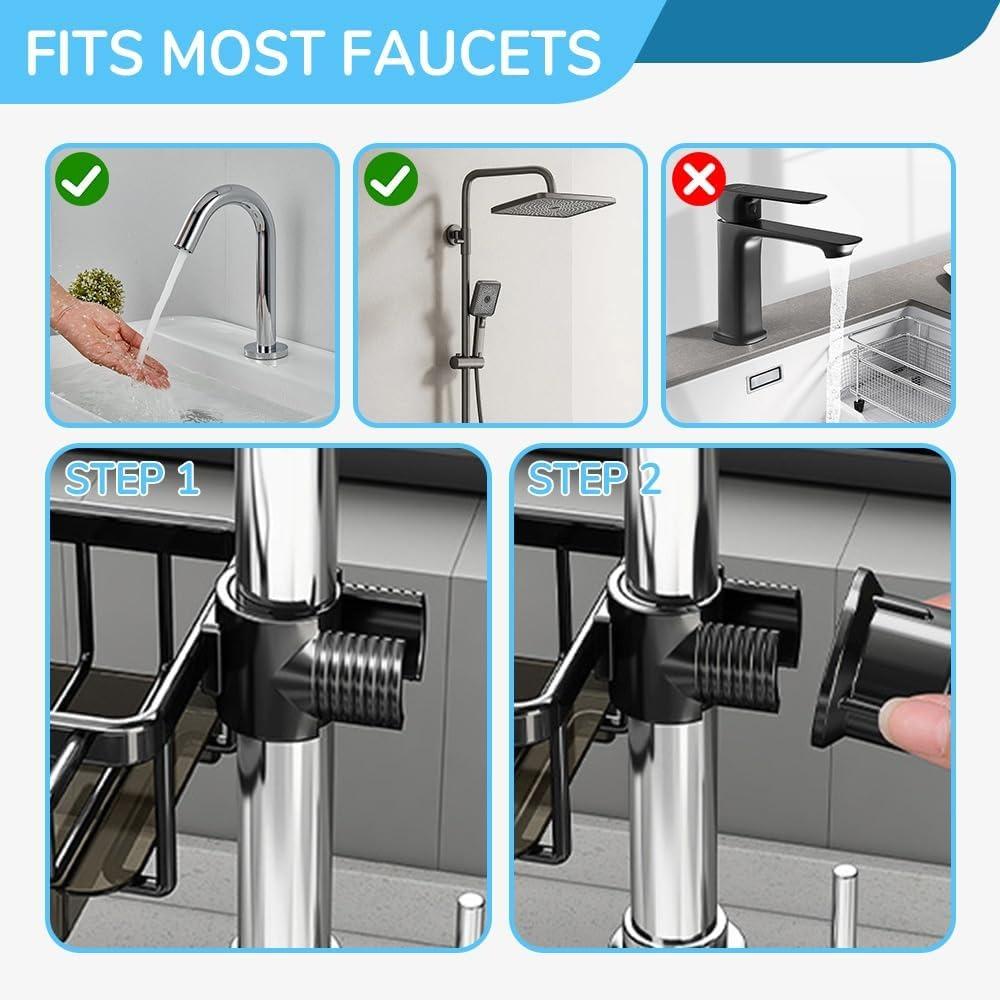 FITS MOST FAUCETS

STEP 1

STEP 2