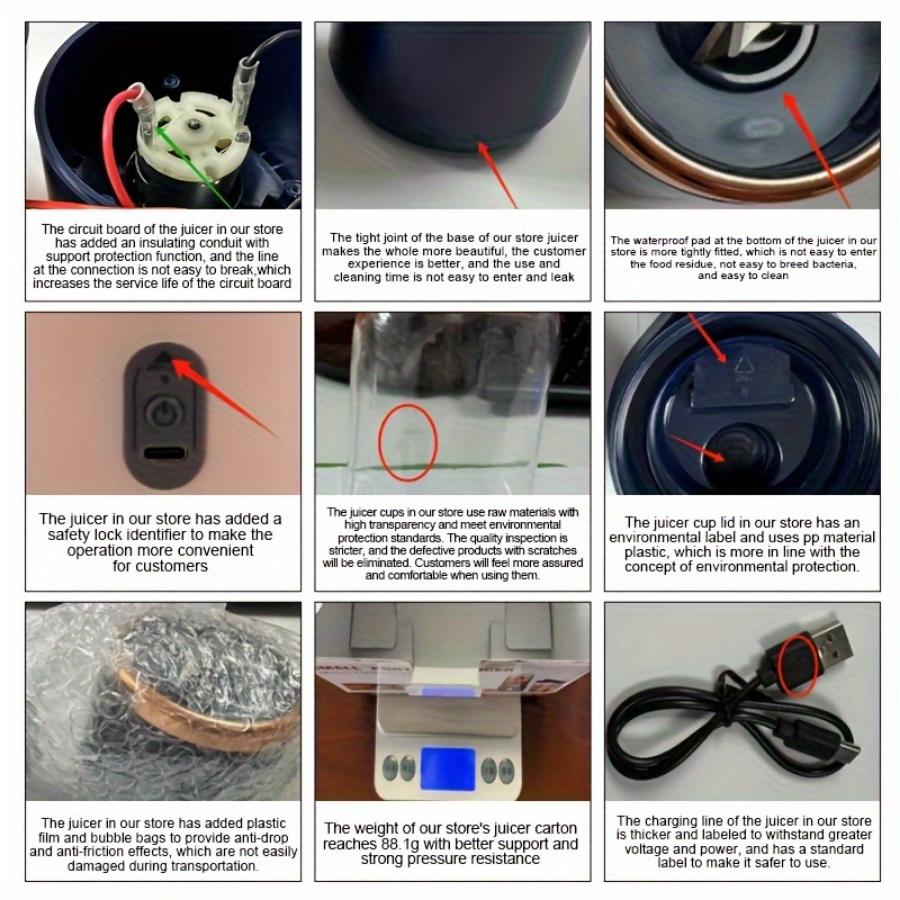 The circuit board of the juicer in our store has added an insulating conduit with support protection function, and the line at the connection is not easy to break,which increases the service life of the circuit board

The tight joint of the base of our store juicer makes the whole more beautiful, the customer experience is better, and the use and cleaning time is not easy to enter and leak

The waterproof pad at the bottom of the juicer in our store is more tightly fitted, which is not easy to enter the food residue, not easy to breed bacteria, and easy to clean

The juicer in our store has added a safety lock identifier to make the operation more convenient for customers

The juicer cups in our store use raw materials with high transparency and meet environmental protection standards. The quality inspection is stricter, and the defective products with scratches will be eliminated. Customers will feel more assured and comfortable when using them.

The juicer cup lid in our store has an environmental label and uses pp material plastic, which is more in line with the concept of environmental protection.

The juicer in our store has added plastic film and bubble bags to provide anti-drop and anti-friction effects, which are not easily damaged during transportation.

The weight of our store's juicer carton reaches 88.1g with better support and strong pressure resistance

The charging line of the juicer in our store is thicker and labeled to withstand greater voltage and power, and has a standard label to make it safer to use.