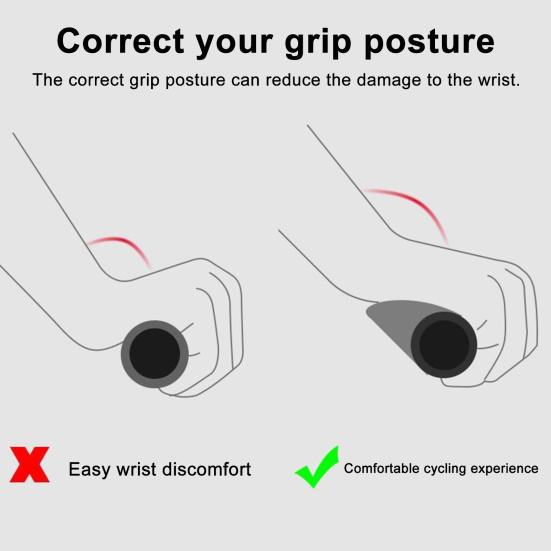 Correct your grip posture

The correct grip posture can reduce the damage to the wrist.

Easy wrist discomfort

Comfortable cycling experience