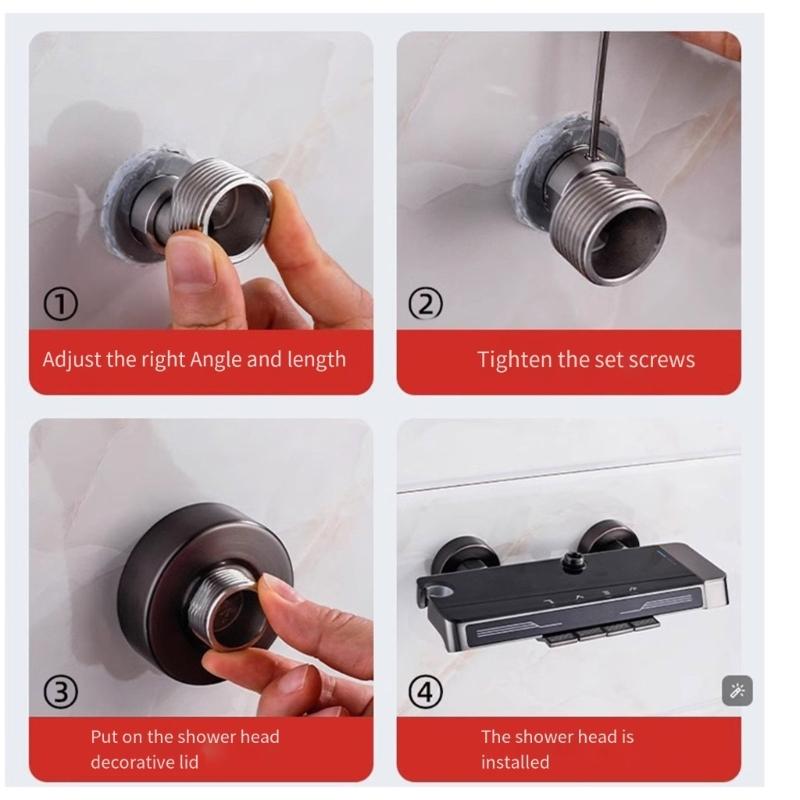 ①

Adjust the right Angle and length

②

Tighten the set screws

③

Put on the shower head decorative lid

④

The shower head is installed