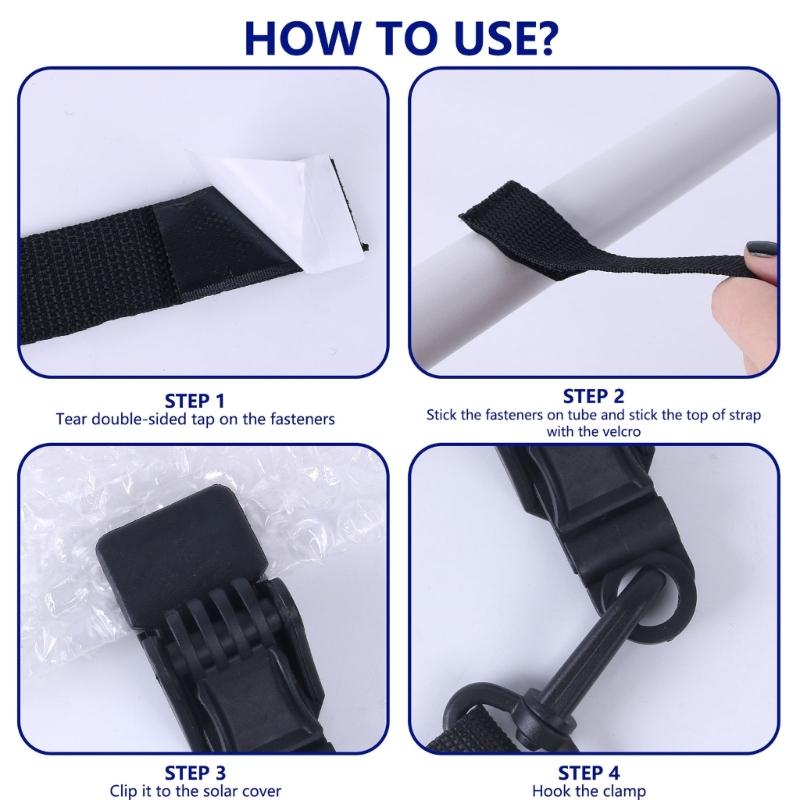 HOW TO USE?

STEP 1
Tear double-sided tap on the fasteners

STEP 2
Stick the fasteners on tube and stick the top of strap with the velcro

STEP 3
Clip it to the solar cover

STEP 4
Hook the clamp