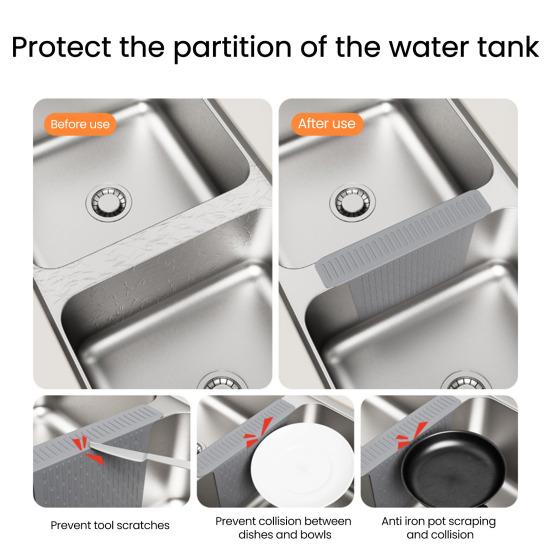 Protect the partition of the water tank

Before use

After use

Prevent tool scratches

Prevent collision between dishes and bowls

Anti iron pot scraping and collision