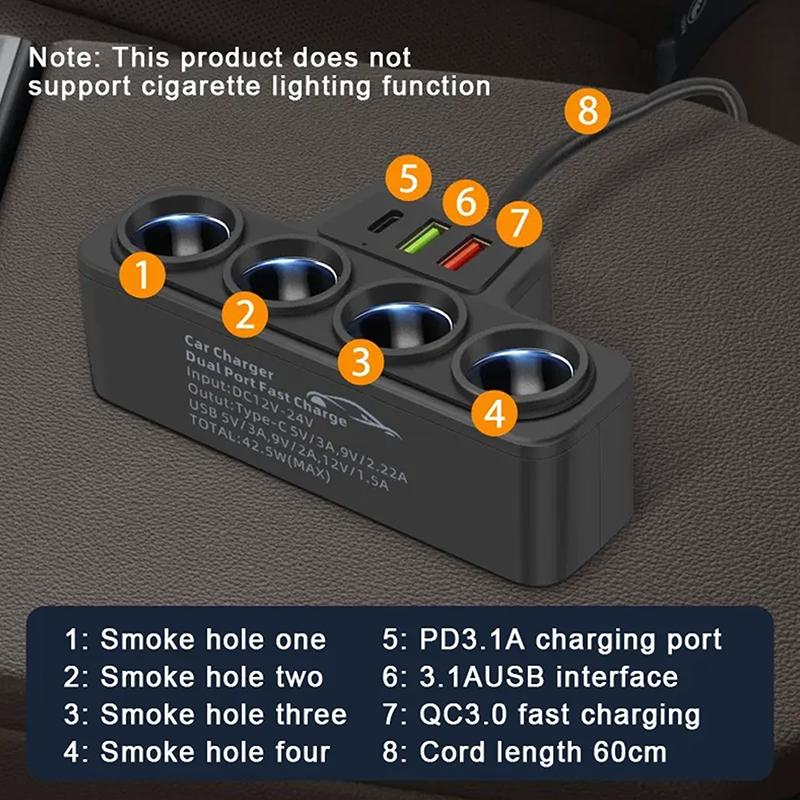 Note: This product does not support cigarette lighting function

8

5

6

7

1

2

3

4

Car Charger
Dual Port Fast Charge
Input:DC12V-24V
Outut:Type-C 5V/3A,9V/2.22A
USB 5V/3A,9V/2A,12V/1.5A
TOTAL:42.5W(MAX)

1: Smoke hole one
2: Smoke hole two
3: Smoke hole three
4: Smoke hole four

5: PD3.1A charging port
6: 3.1AUSB interface
7: QC3.0 fast charging
8: Cord length 60cm