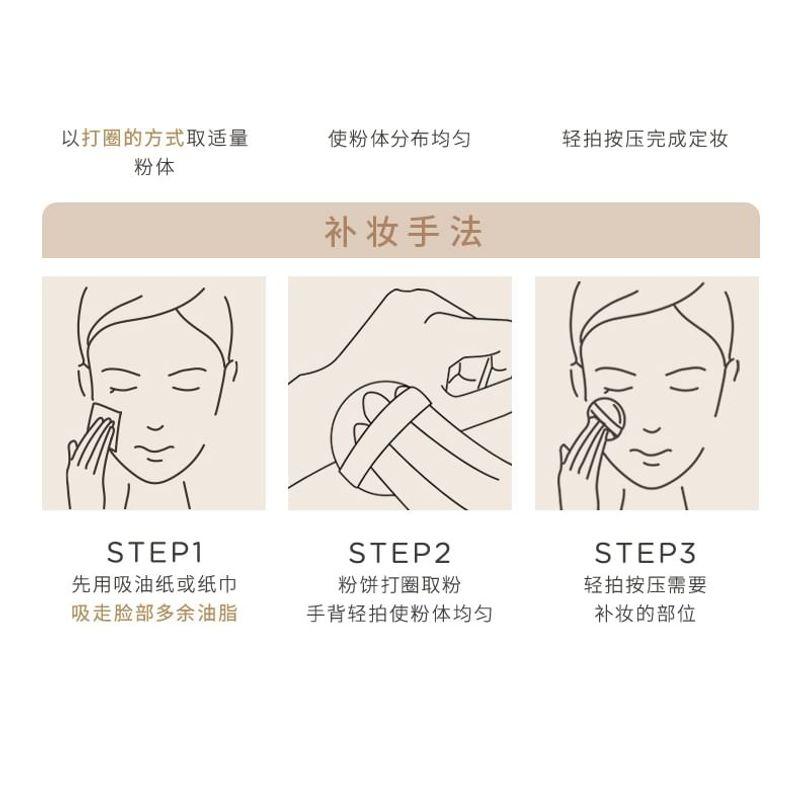 以打圈的方式取适量粉体

使粉体分布均匀

轻拍按压完成定妆

补妆手法

STEP1
先用吸油纸或纸巾
吸走脸部多余油脂

STEP2
粉饼打圈取粉
手背轻拍使粉体均匀

STEP3
轻拍按压需要
补妆的部位